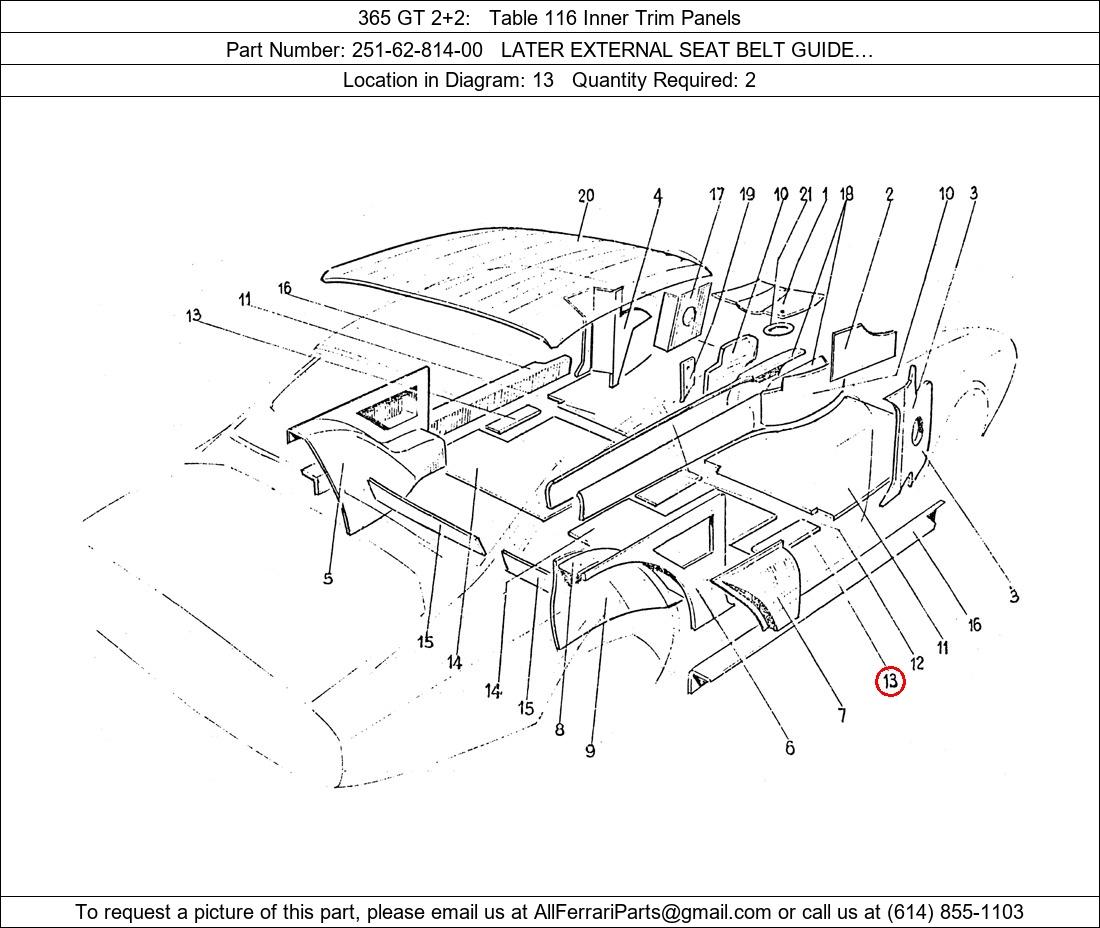 365 GT 2+2: Table 116 Inner Trim Panels

Part Number: 251-62-814-00 LATER EXTERNAL SEAT BELT GUIDE…

Location in Diagram: 13 Quantity Required: 2

20
4
17
19
10
21
1
18
2
10
3
16
11
13
5
15
14
14
15
8
9
6
7
13
12
11
16
3

To request a picture of this part, please email us at AllFerrariParts@gmail.com or call us at (614) 855-1103