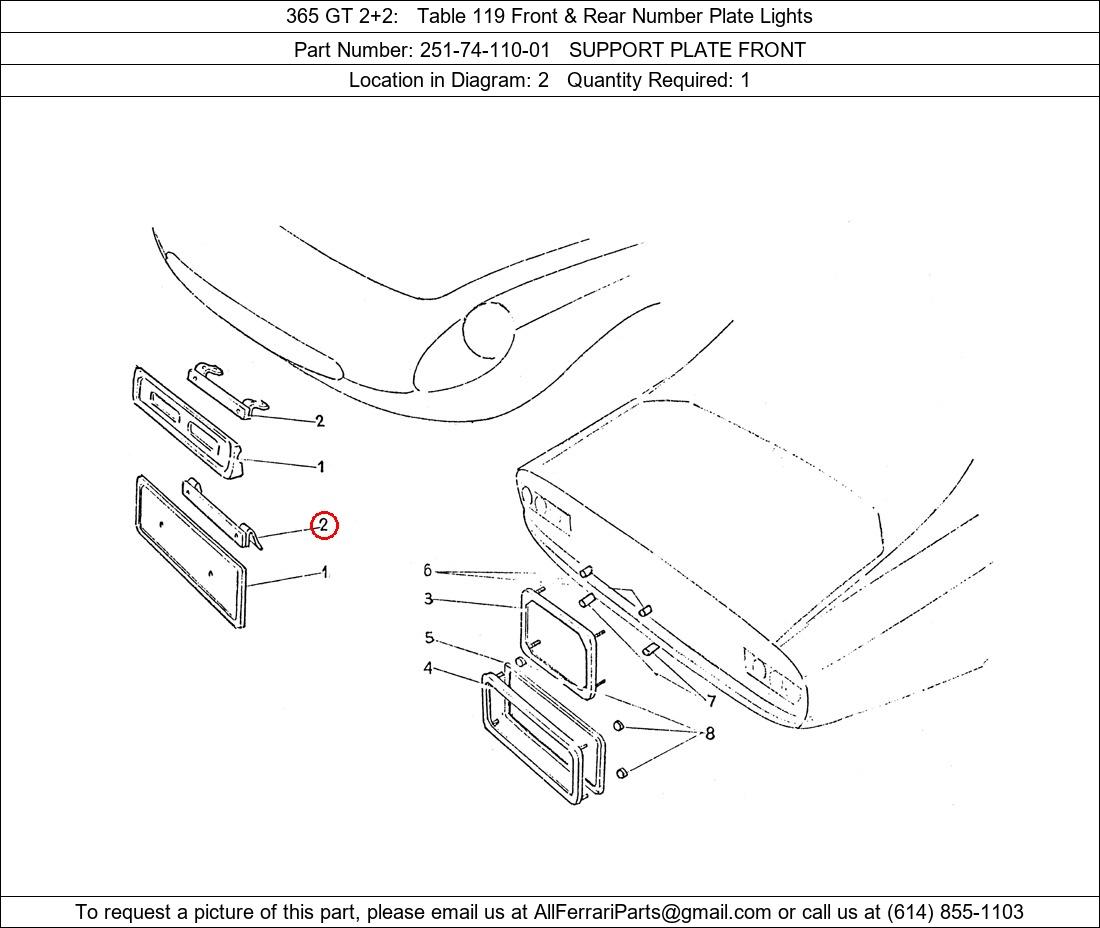 365 GT 2+2: Table 119 Front & Rear Number Plate Lights

Part Number: 251-74-110-01 SUPPORT PLATE FRONT

Location in Diagram: 2 Quantity Required: 1

2
1
2
1
6
3
5
4
7
8

To request a picture of this part, please email us at AllFerrariParts@gmail.com or call us at (614) 855-1103