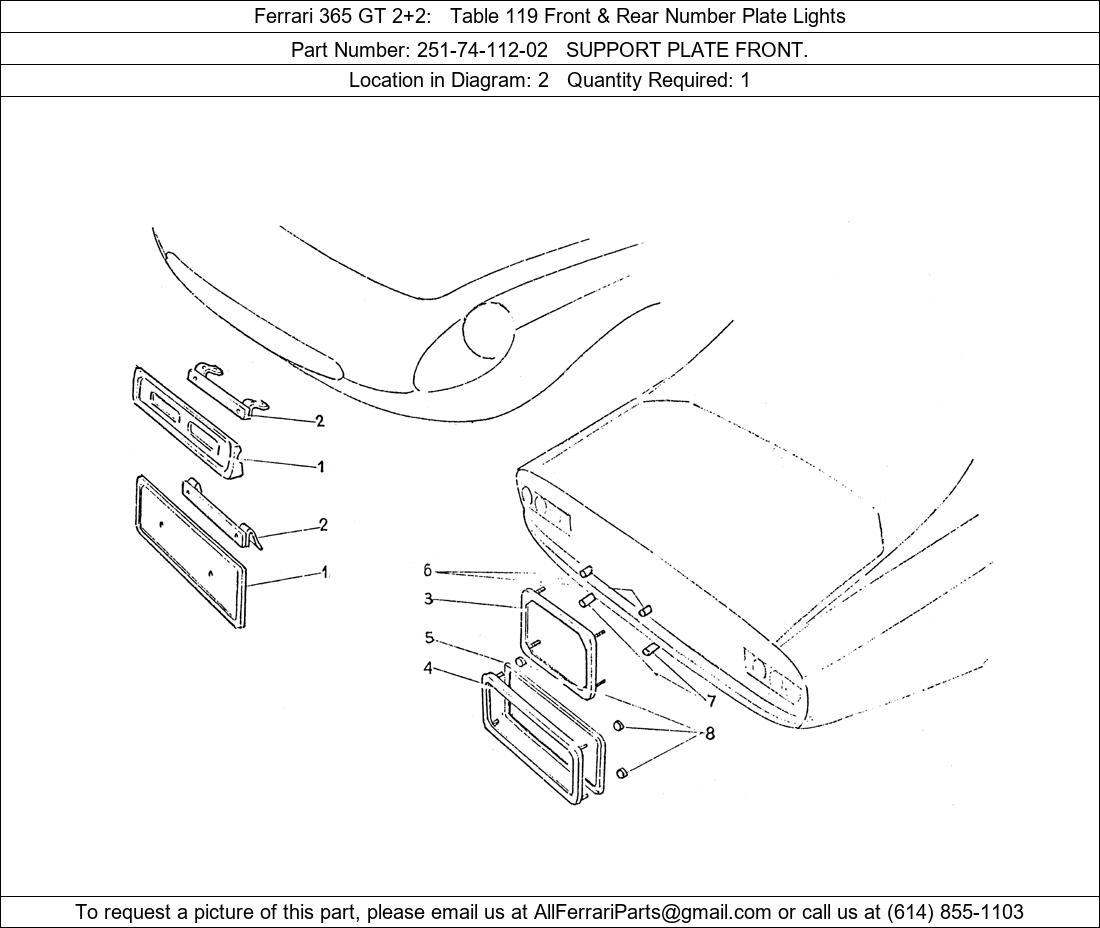 Ferrari 365 GT 2+2: Table 119 Front & Rear Number Plate Lights

Part Number: 251-74-112-02 SUPPORT PLATE FRONT.

Location in Diagram: 2 Quantity Required: 1

2
1
2
1
6
3
5
4
7
8

To request a picture of this part, please email us at AllFerrariParts@gmail.com or call us at (614) 855-1103