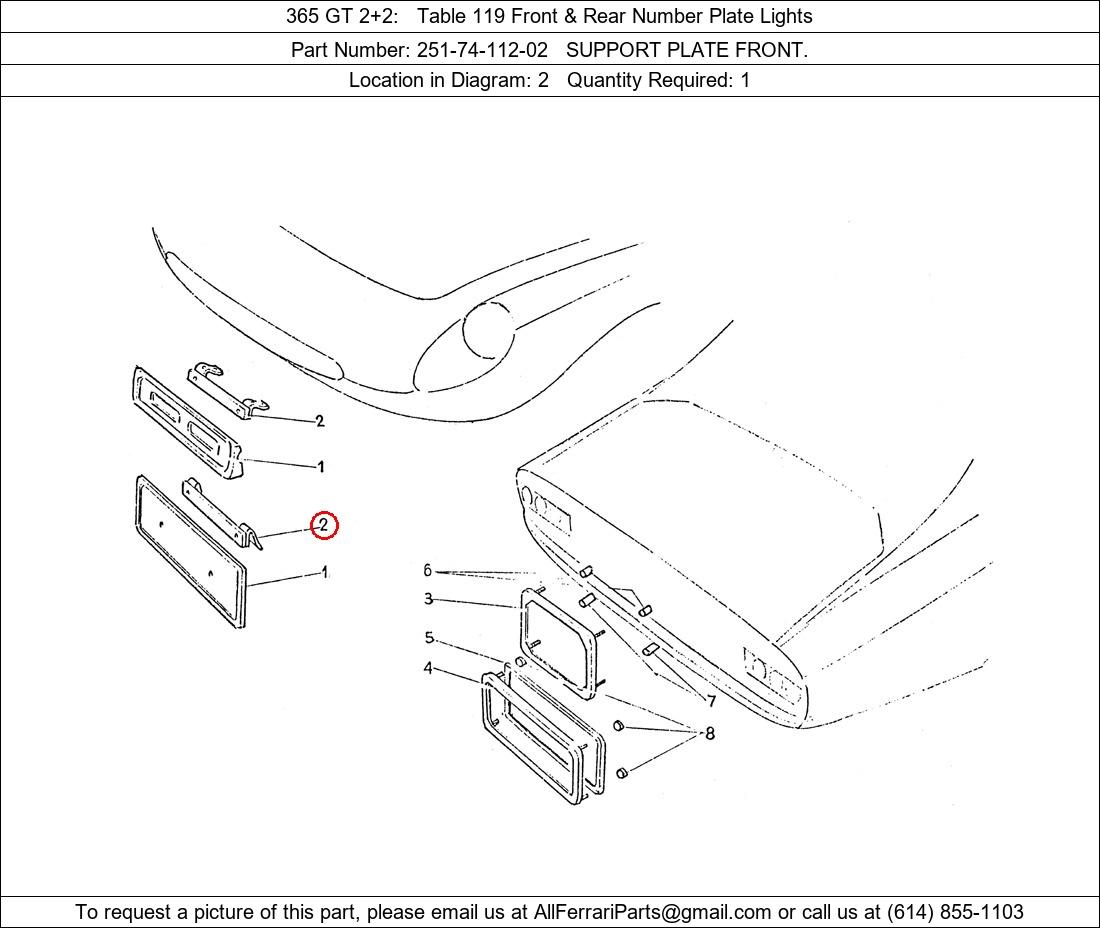 365 GT 2+2: Table 119 Front & Rear Number Plate Lights

Part Number: 251-74-112-02 SUPPORT PLATE FRONT.

Location in Diagram: 2 Quantity Required: 1

2
1
2
1
6
3
5
4
7
8

To request a picture of this part, please email us at AllFerrariParts@gmail.com or call us at (614) 855-1103