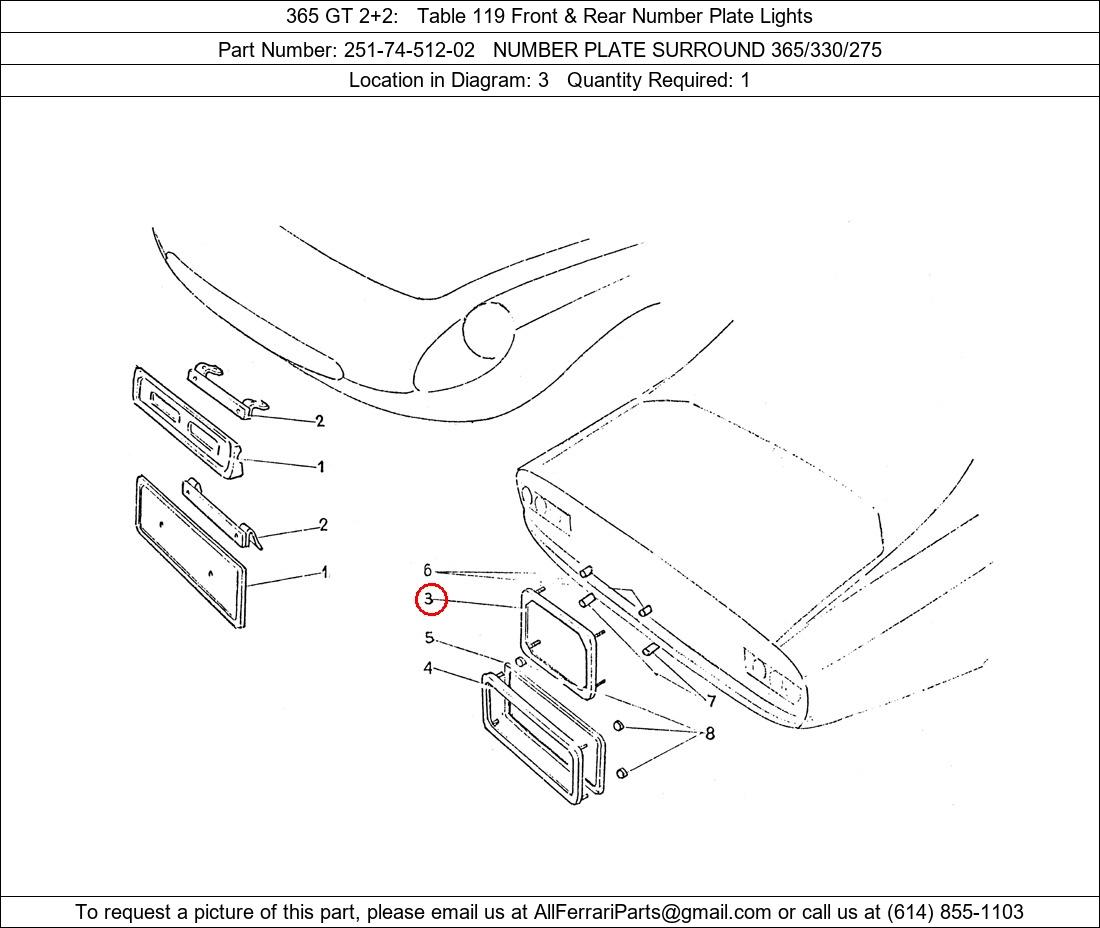 365 GT 2+2: Table 119 Front & Rear Number Plate Lights

Part Number: 251-74-512-02 NUMBER PLATE SURROUND 365/330/275

Location in Diagram: 3 Quantity Required: 1

2
1
2
1
6
3
5
4
7
8

To request a picture of this part, please email us at AllFerrariParts@gmail.com or call us at (614) 855-1103