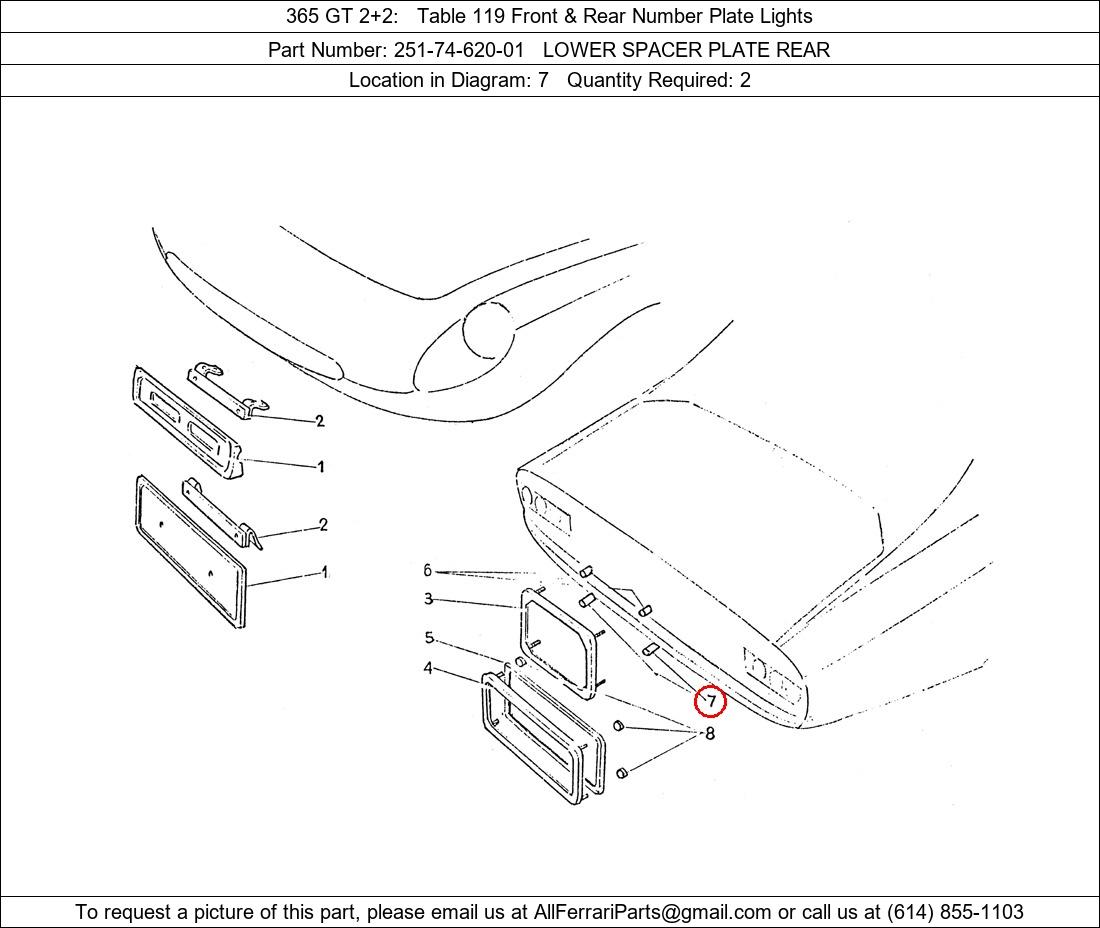 365 GT 2+2: Table 119 Front & Rear Number Plate Lights

Part Number: 251-74-620-01 LOWER SPACER PLATE REAR

Location in Diagram: 7 Quantity Required: 2

2
1
2
1
6
3
5
4
7
8

To request a picture of this part, please email us at AllFerrariParts@gmail.com or call us at (614) 855-1103