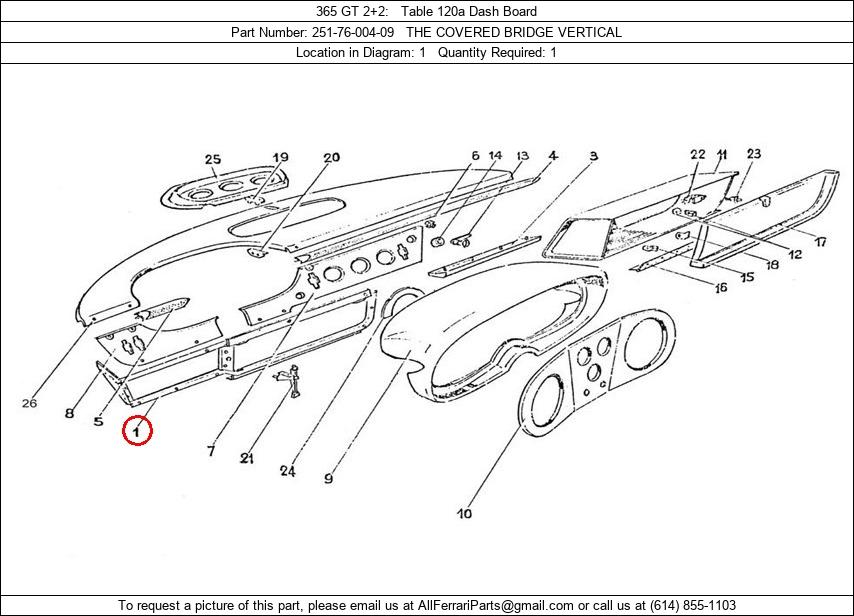 365 GT 2+2: Table 120a Dash Board
Part Number: 251-76-004-09 THE COVERED BRIDGE VERTICAL
Location in Diagram: 1 Quantity Required: 1

25 19 20 6 14 13 4 3 22 11 23
17 12 18 15 16
26 8 5 1 7 21 24 9 10

To request a picture of this part, please email us at AllFerrariParts@gmail.com or call us at (614) 855-1103