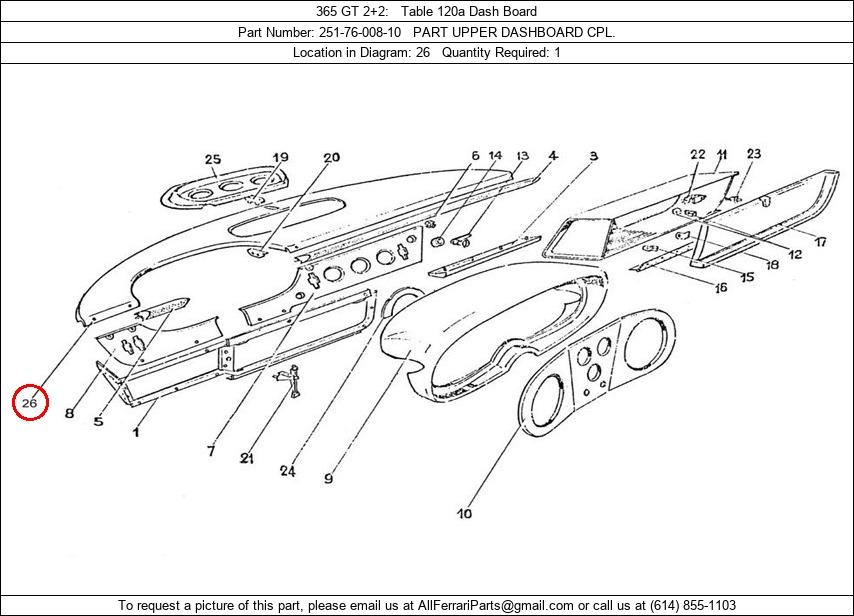 365 GT 2+2: Table 120a Dash Board

Part Number: 251-76-008-10 PART UPPER DASHBOARD CPL.

Location in Diagram: 26 Quantity Required: 1

25
19
20
6
14
13
4
3
22
11
23
17
12
18
15
16
26
8
5
1
7
21
24
9
10

To request a picture of this part, please email us at AllFerrariParts@gmail.com or call us at (614) 855-1103