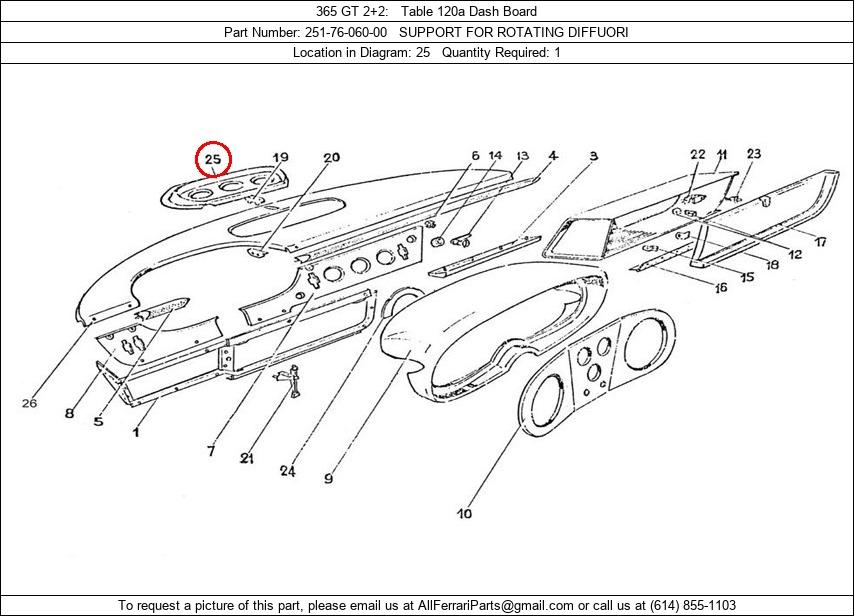 365 GT 2+2: Table 120a Dash Board

Part Number: 251-76-060-00 SUPPORT FOR ROTATING DIFFUORI

Location in Diagram: 25 Quantity Required: 1

25
19
20
6
14
13
4
3
22
11
23
17
12
18
15
16
26
8
5
1
7
21
24
9
10

To request a picture of this part, please email us at AllFerrariParts@gmail.com or call us at (614) 855-1103