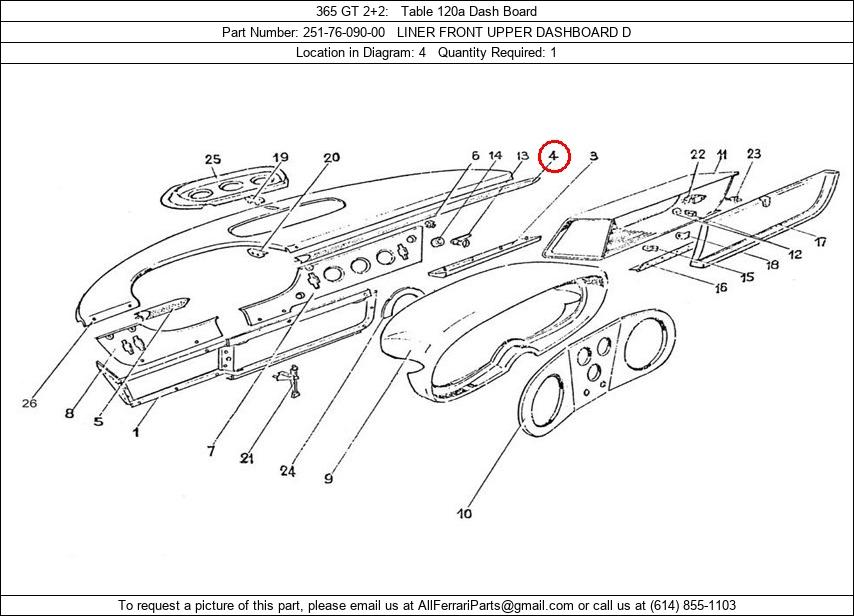 365 GT 2+2: Table 120a Dash Board

Part Number: 251-76-090-00 LINER FRONT UPPER DASHBOARD D

Location in Diagram: 4 Quantity Required: 1

25
19
20
6
14
13
4
3
22
11
23
12
17
18
15
16
26
8
5
1
7
21
24
9
10

To request a picture of this part, please email us at AllFerrariParts@gmail.com or call us at (614) 855-1103