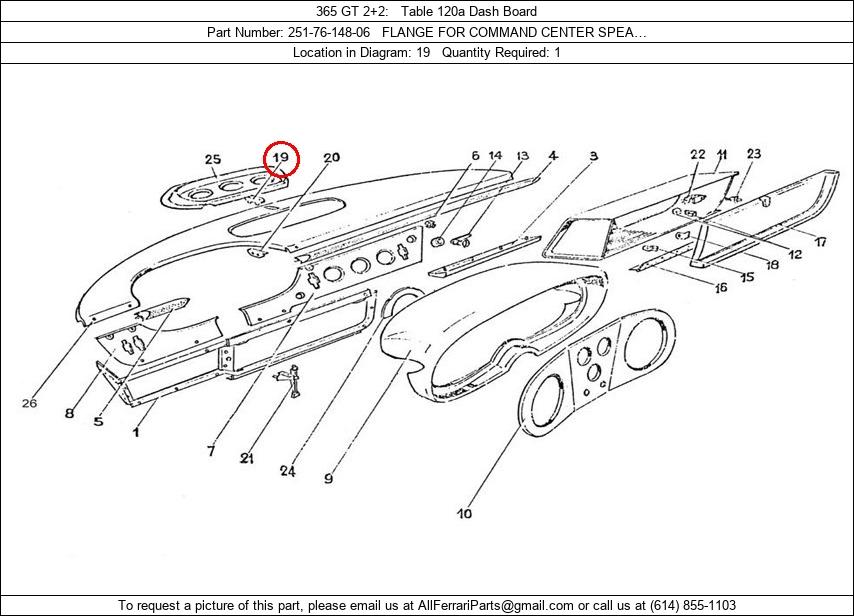 365 GT 2+2: Table 120a Dash Board

Part Number: 251-76-148-06 FLANGE FOR COMMAND CENTER SPEA…

Location in Diagram: 19 Quantity Required: 1

25
19
20
6
14
13
4
3
22
11
23
17
12
18
15
16
26
8
5
1
7
21
24
9
10

To request a picture of this part, please email us at AllFerrariParts@gmail.com or call us at (614) 855-1103