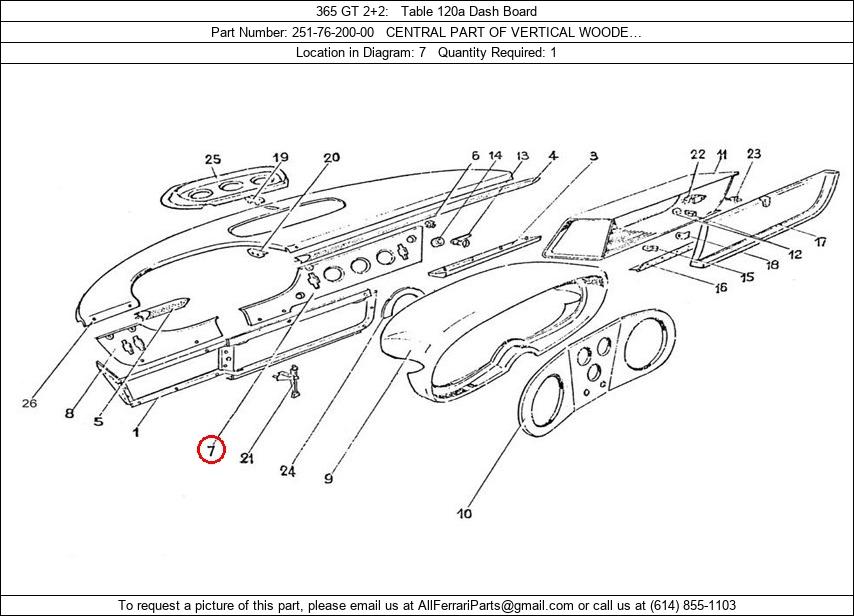 365 GT 2+2: Table 120a Dash Board

Part Number: 251-76-200-00 CENTRAL PART OF VERTICAL WOODE…

Location in Diagram: 7 Quantity Required: 1

25
19
20
6
14
13
4
3
22
11
23
17
12
18
15
16
26
8
5
1
7
21
24
9
10

To request a picture of this part, please email us at AllFerrariParts@gmail.com or call us at (614) 855-1103