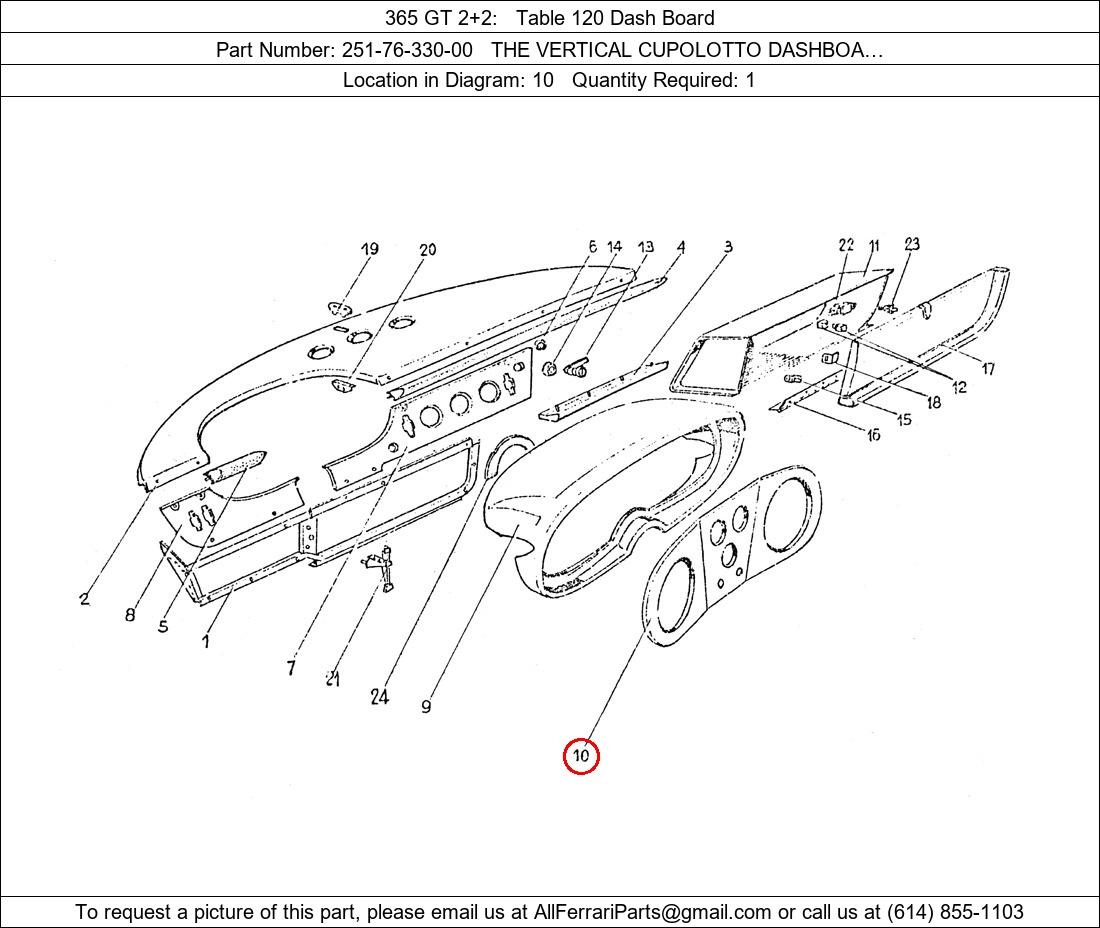 365 GT 2+2: Table 120 Dash Board

Part Number: 251-76-330-00 THE VERTICAL CUPOLOTTO DASHBOA…

Location in Diagram: 10 Quantity Required: 1

19
20
6
14
13
4
3
22
11
23
17
12
18
15
16
2
8
5
1
7
21
24
9
10

To request a picture of this part, please email us at AllFerrariParts@gmail.com or call us at (614) 855-1103