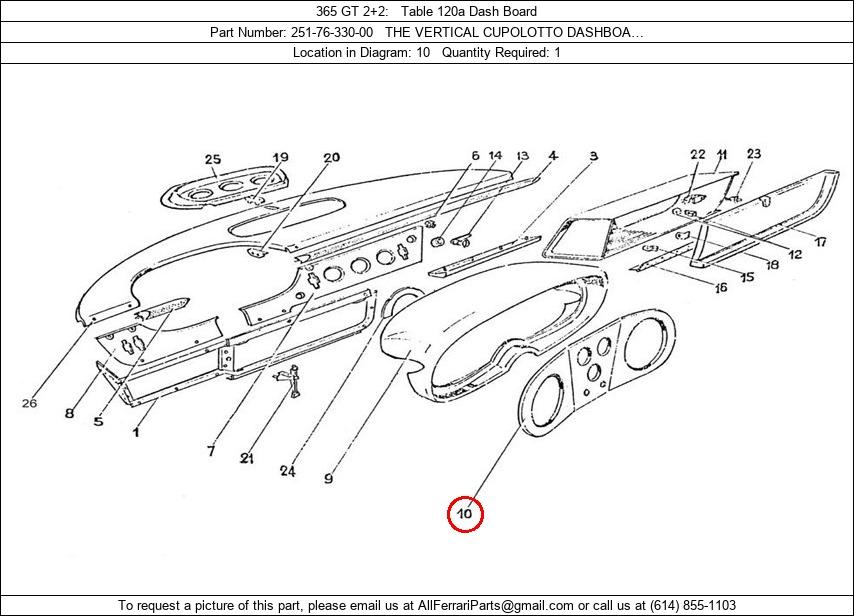 365 GT 2+2: Table 120a Dash Board

Part Number: 251-76-330-00 THE VERTICAL CUPOLOTTO DASHBOA…

Location in Diagram: 10 Quantity Required: 1

25 19 20 6 14 13 4 3 22 11 23

17 12 18 15 16

26 8 5 1 7 21 24 9

10

To request a picture of this part, please email us at AllFerrariParts@gmail.com or call us at (614) 855-1103