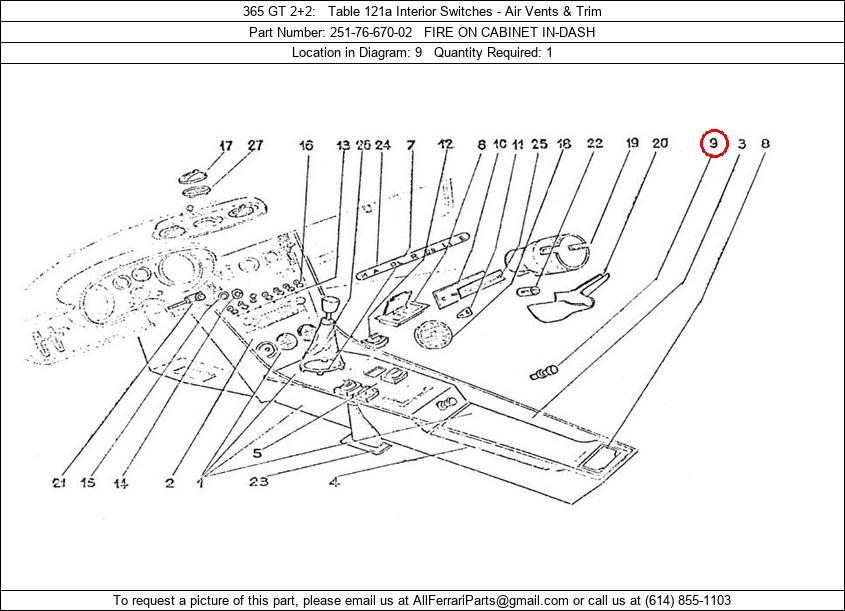 365 GT 2+2: Table 121a Interior Switches - Air Vents & Trim

Part Number: 251-76-670-02 FIRE ON CABINET IN-DASH

Location in Diagram: 9 Quantity Required: 1

17 27 16 13 26 24 7 12 8 10 11 25 18 22 19 20 9 3 8

5

21 15 14 2 1 23 4

To request a picture of this part, please email us at AllFerrariParts@gmail.com or call us at (614) 855-1103