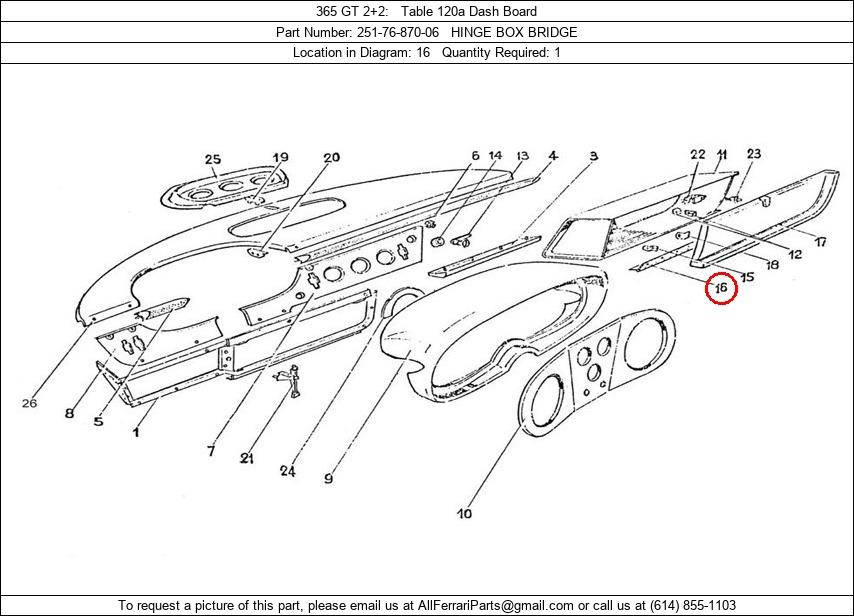 365 GT 2+2: Table 120a Dash Board

Part Number: 251-76-870-06 HINGE BOX BRIDGE

Location in Diagram: 16 Quantity Required: 1

25
19
20
6
14
13
4
3
22
11
23
17
12
18
15
16
26
8
5
1
7
21
24
9
10

To request a picture of this part, please email us at AllFerrariParts@gmail.com or call us at (614) 855-1103