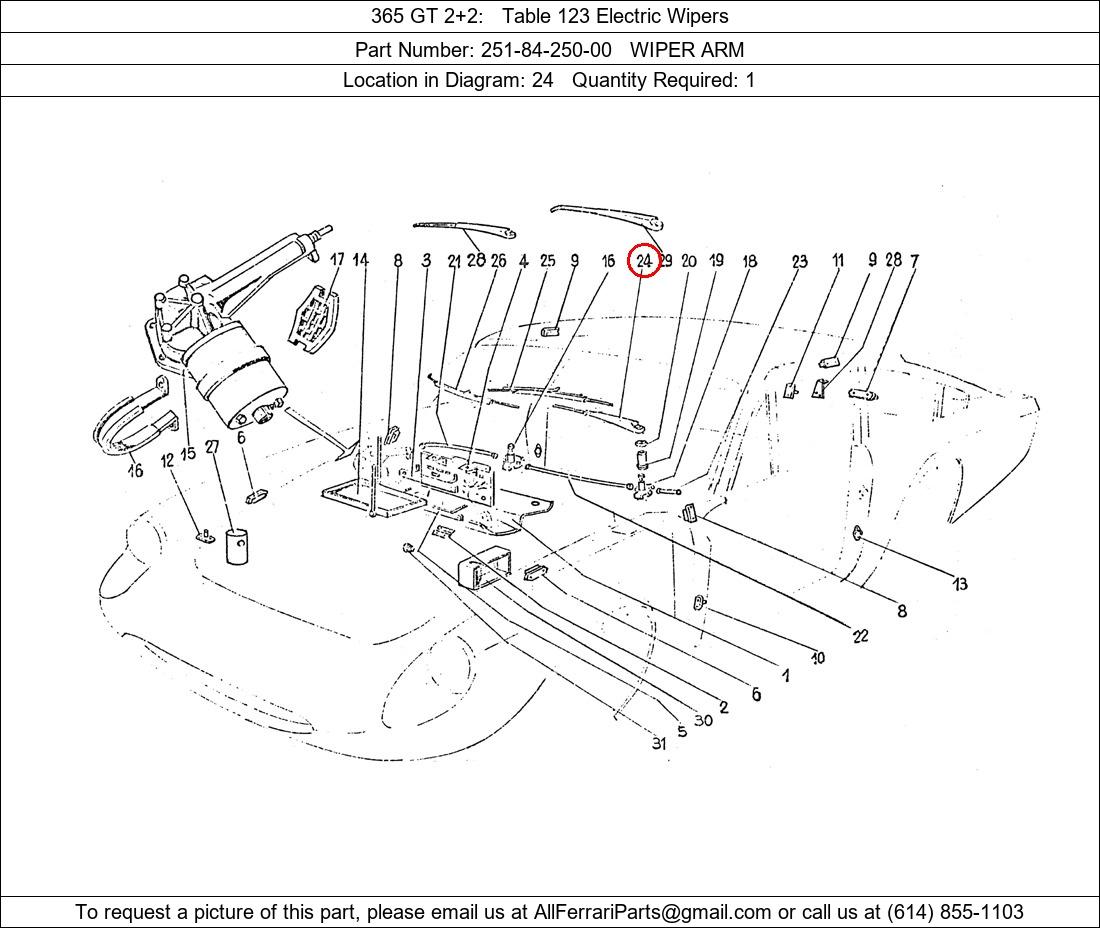 365 GT 2+2: Table 123 Electric Wipers

Part Number: 251-84-250-00 WIPER ARM

Location in Diagram: 24 Quantity Required: 1

17 14 8 3 21 28 26 4 25 9 16 24 29 20 19 18 23 11 9 28 7

16 12 15 27 6

13 8 22 10 1 6 2 30 5 31

To request a picture of this part, please email us at AllFerrariParts@gmail.com or call us at (614) 855-1103