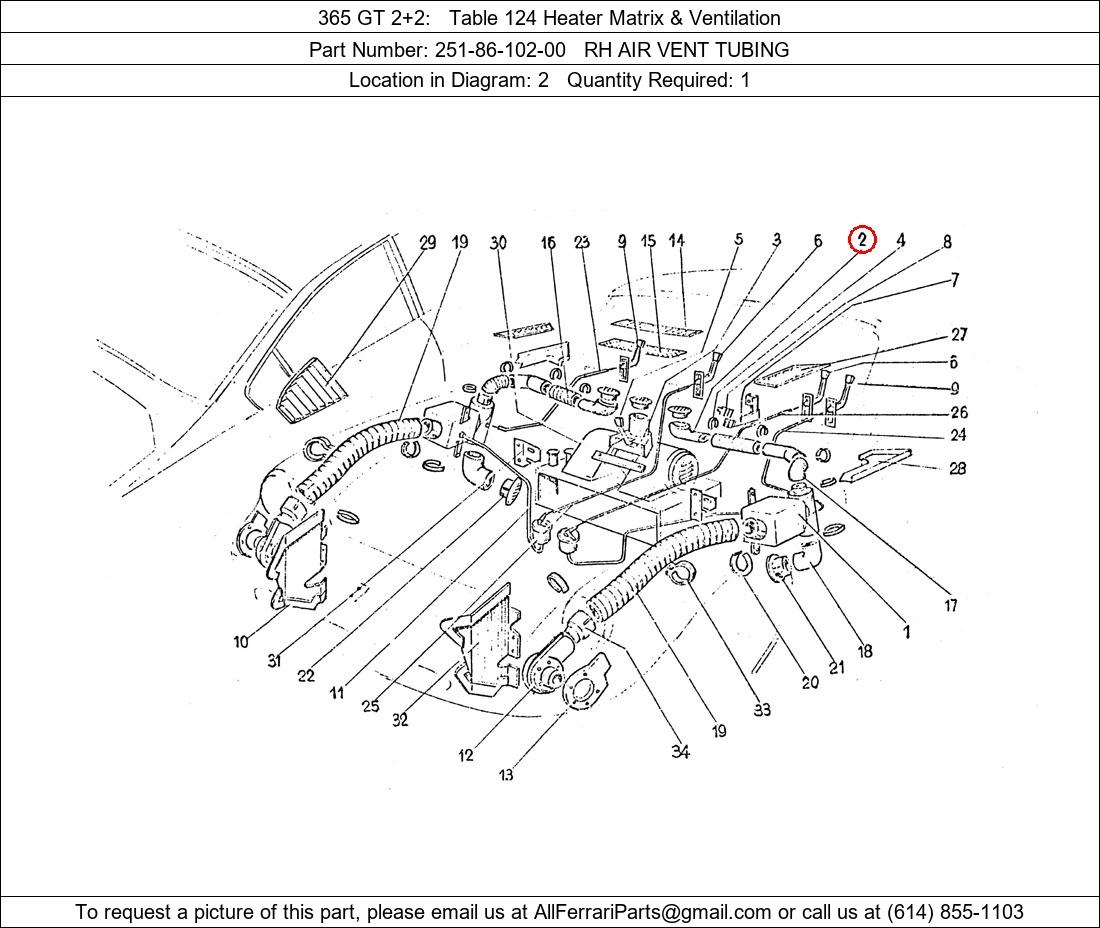 365 GT 2+2: Table 124 Heater Matrix & Ventilation

Part Number: 251-86-102-00 RH AIR VENT TUBING

Location in Diagram: 2 Quantity Required: 1

29 19 30 16 23 9 15 14 5 3 6 2 4 8 7 27 6 9 26 24 28 17 1 18 21 20 33 19 34 13 12 32 25 11 22 31 10

To request a picture of this part, please email us at AllFerrariParts@gmail.com or call us at (614) 855-1103