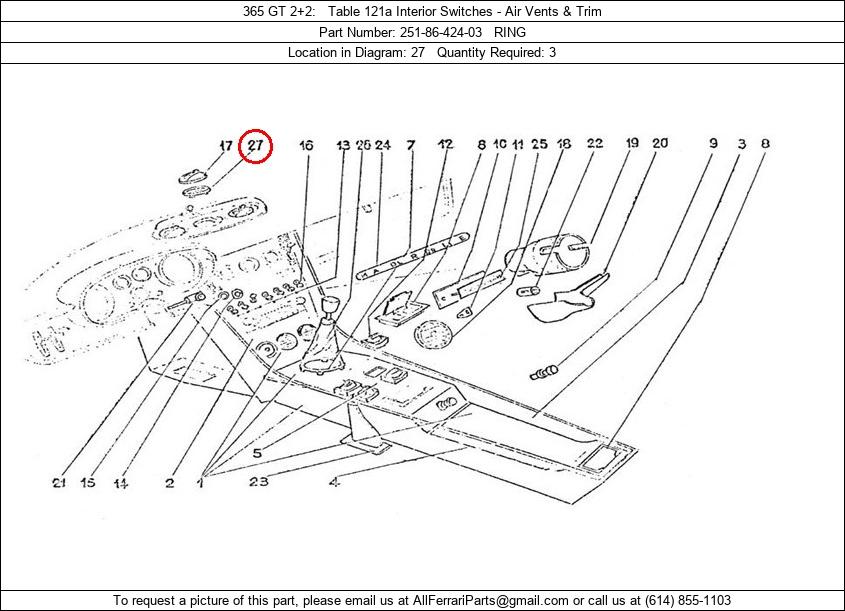 365 GT 2+2: Table 121a Interior Switches - Air Vents & Trim

Part Number: 251-86-424-03 RING

Location in Diagram: 27 Quantity Required: 3

17 27 16 13 26 24 7 12 8 10 11 25 18 22 19 20 9 3 8

5

21 15 14 2 1 23 4

To request a picture of this part, please email us at AllFerrariParts@gmail.com or call us at (614) 855-1103