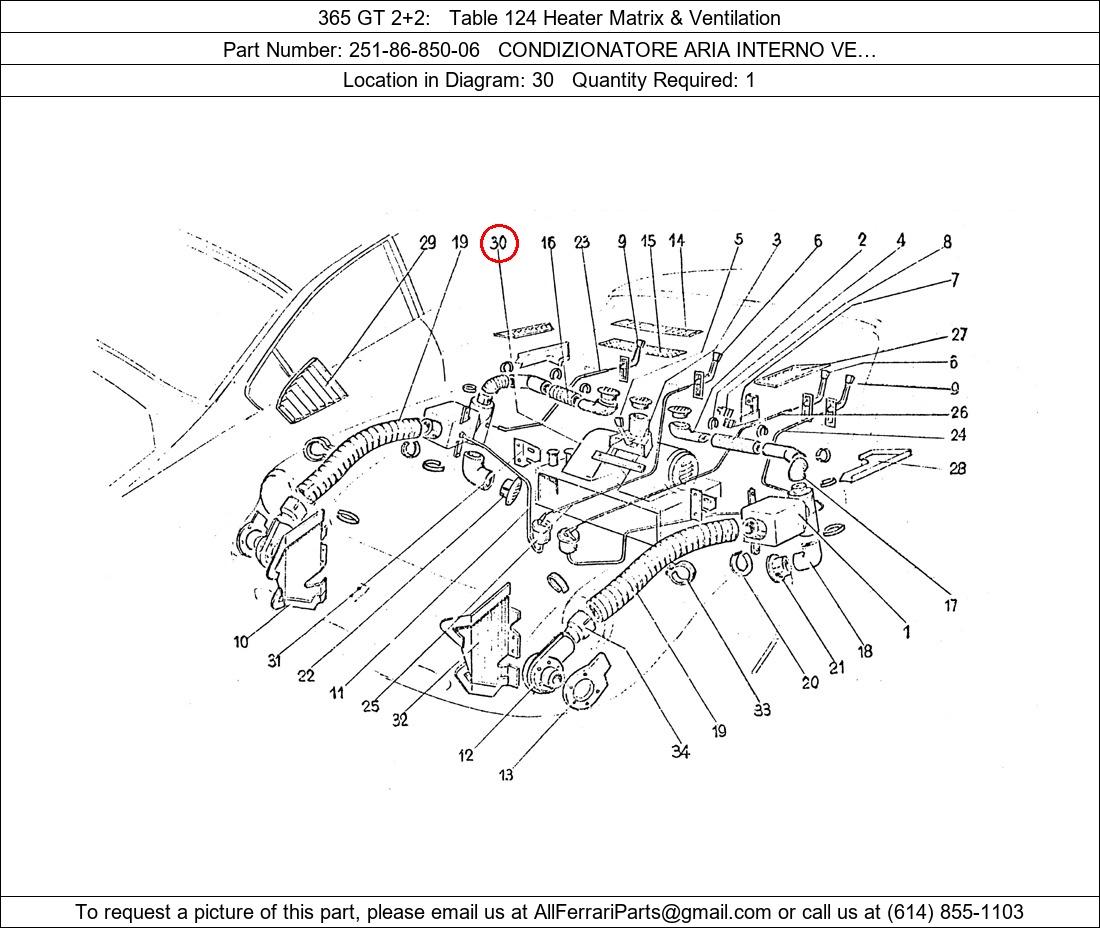 365 GT 2+2: Table 124 Heater Matrix & Ventilation

Part Number: 251-86-850-06 CONDIZIONATORE ARIA INTERNO VE…

Location in Diagram: 30 Quantity Required: 1

29 19 30 16 23 9 15 14 5 3 6 2 4 8 7 27 6 9 26 24 28 17 1 18 21 20 33 19 34 13 12 32 25 11 22 31 10

To request a picture of this part, please email us at AllFerrariParts@gmail.com or call us at (614) 855-1103