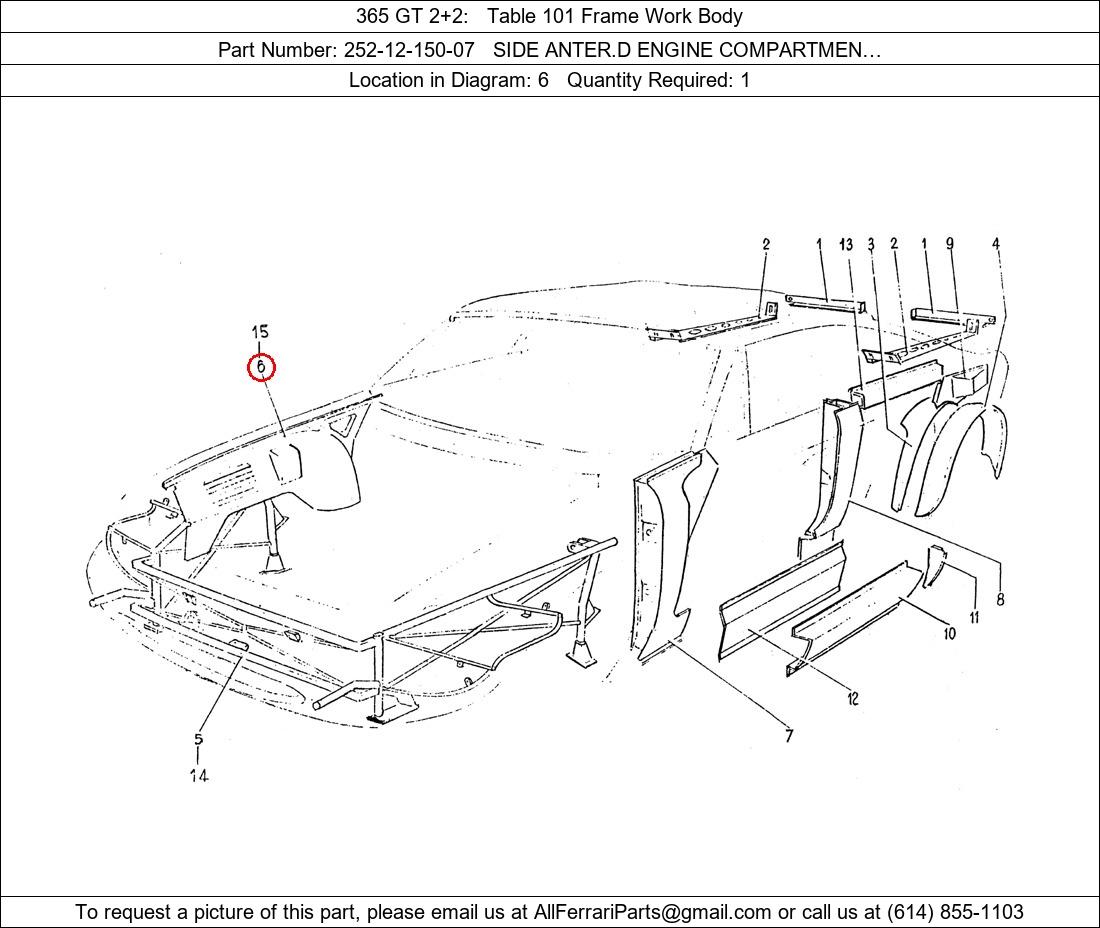 365 GT 2+2: Table 101 Frame Work Body

Part Number: 252-12-150-07 SIDE ANTER.D ENGINE COMPARTMEN…

Location in Diagram: 6 Quantity Required: 1

2 1 13 3 2 1 9 4

15
6

8
11
10
12
7
5
14

To request a picture of this part, please email us at AllFerrariParts@gmail.com or call us at (614) 855-1103