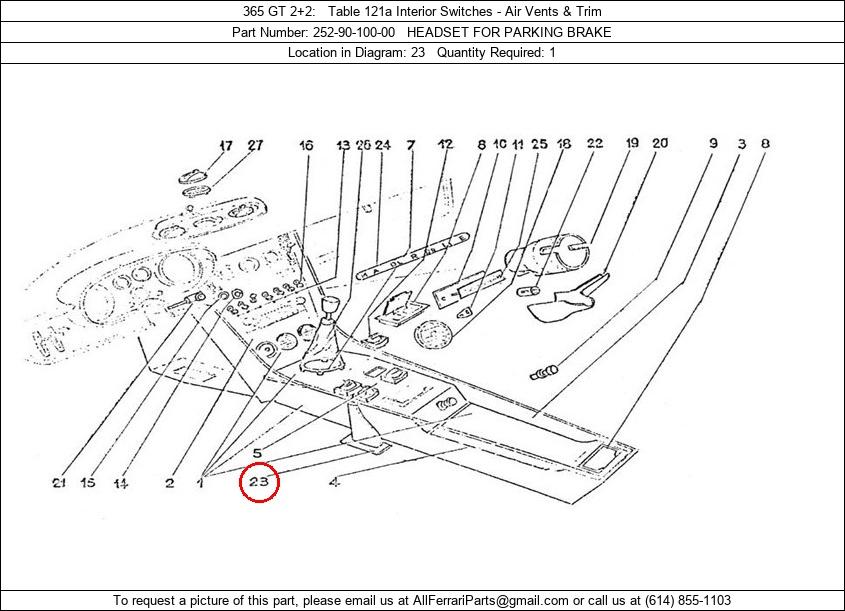 365 GT 2+2: Table 121a Interior Switches - Air Vents & Trim

Part Number: 252-90-100-00 HEADSET FOR PARKING BRAKE

Location in Diagram: 23 Quantity Required: 1

17 27 16 13 26 24 7 12 8 10 11 25 18 22 19 20 9 3 8

5

21 15 14 2 1 23 4

To request a picture of this part, please email us at AllFerrariParts@gmail.com or call us at (614) 855-1103