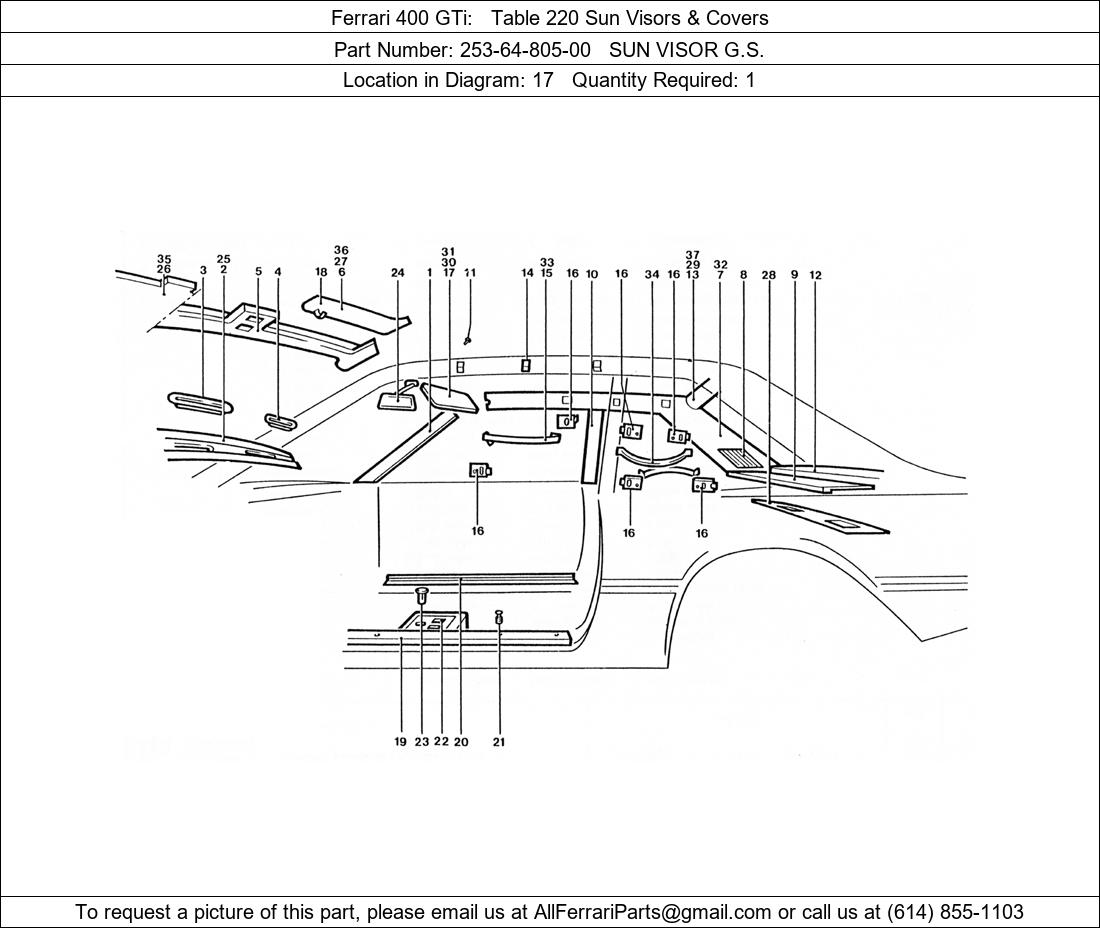 Ferrari 400 GTi: Table 220 Sun Visors & Covers

Part Number: 253-64-805-00 SUN VISOR G.S.

Location in Diagram: 17 Quantity Required: 1

35
26
3
25
2
5
4
18
36
27
6
24
1
31
30
17
11
14
33
15
16
10
16
34
16
37
29
13
32
7
8
28
9
12

16
16
16

19
23
22
20
21

To request a picture of this part, please email us at AllFerrariParts@gmail.com or call us at (614) 855-1103