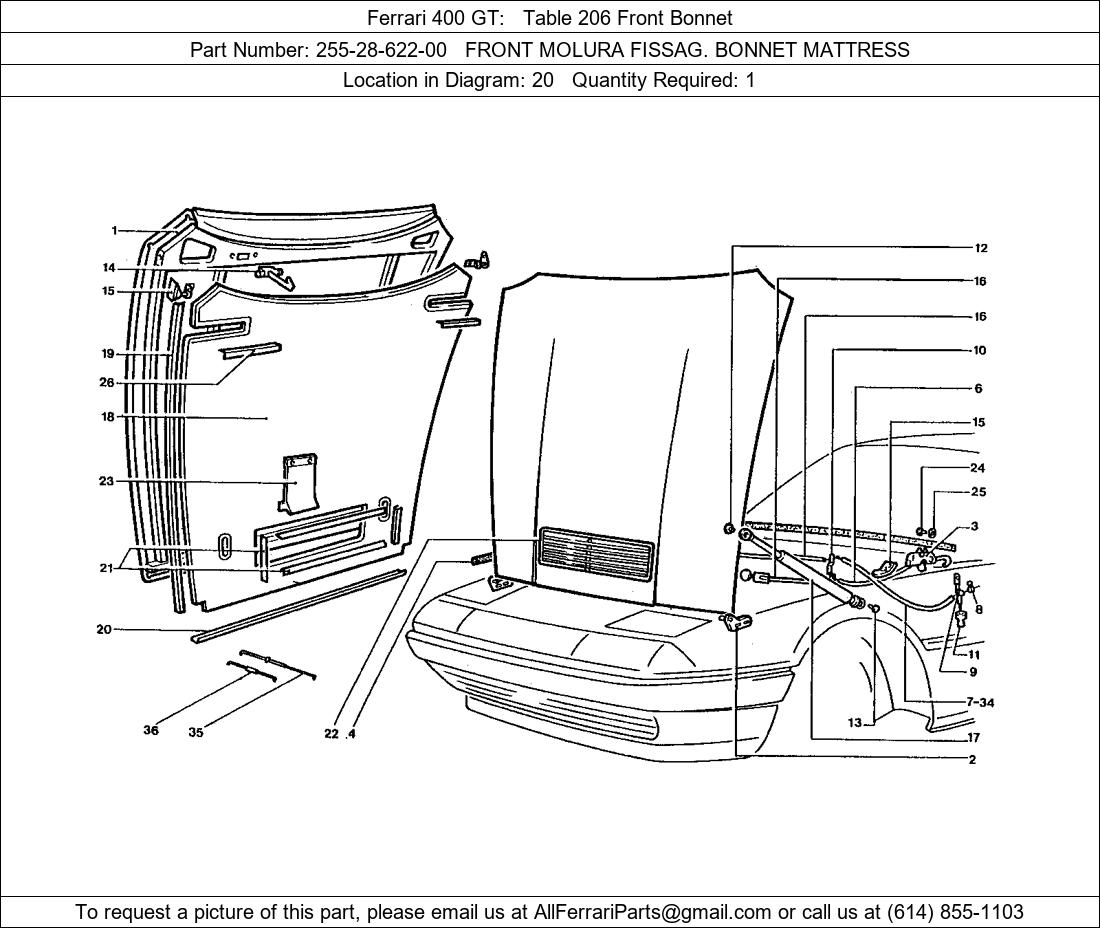 Ferrari 400 GT: Table 206 Front Bonnet

Part Number: 255-28-622-00 FRONT MOLURA FISSAG. BONNET MATTRESS

Location in Diagram: 20 Quantity Required: 1

1
14
15
19
26
18
23
21
20
36
35
22
4
12
16
16
10
6
15
24
25
3
8
11
9
7-34
13
17
2

To request a picture of this part, please email us at AllFerrariParts@gmail.com or call us at (614) 855-1103