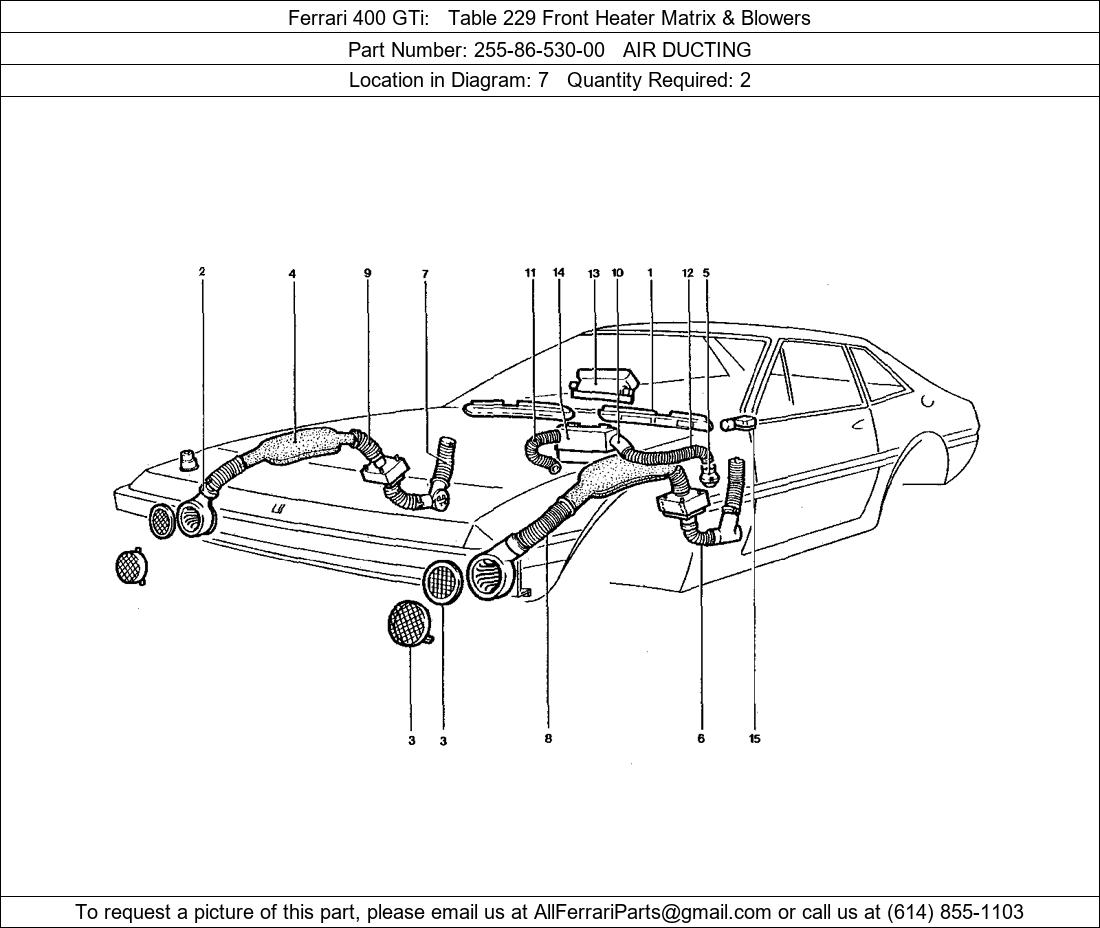 Ferrari 400 GTi: Table 229 Front Heater Matrix & Blowers

Part Number: 255-86-530-00 AIR DUCTING

Location in Diagram: 7 Quantity Required: 2

2
4
9
7
11
14
13
10
1
12
5
3
3
8
6
15

To request a picture of this part, please email us at AllFerrariParts@gmail.com or call us at (614) 855-1103