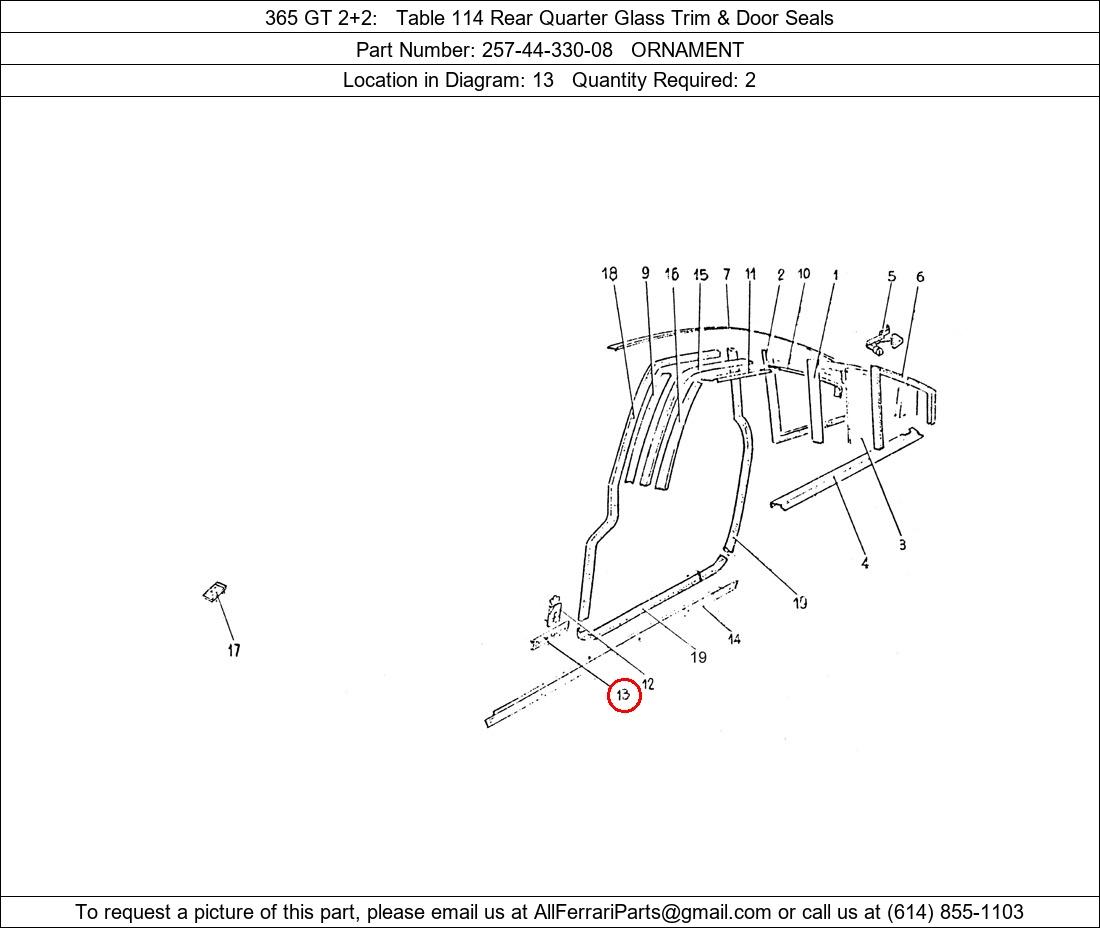 365 GT 2+2: Table 114 Rear Quarter Glass Trim & Door Seals

Part Number: 257-44-330-08 ORNAMENT

Location in Diagram: 13 Quantity Required: 2

18 9 16 15 7 11 2 10 1 5 6

3

4

19

14

19

12

13

17

To request a picture of this part, please email us at AllFerrariParts@gmail.com or call us at (614) 855-1103