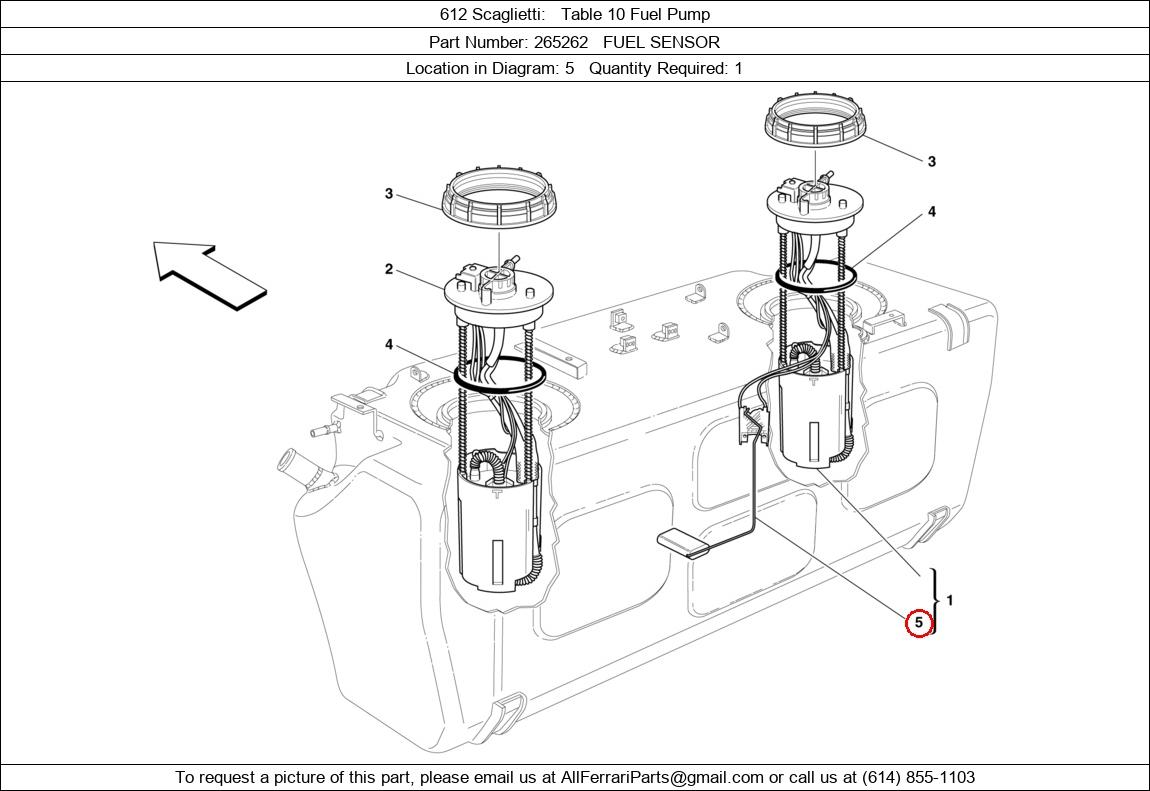 612 Scaglietti: Table 10 Fuel Pump

Part Number: 265262 FUEL SENSOR

Location in Diagram: 5 Quantity Required: 1

3
3
4
2
4
1
5

To request a picture of this part, please email us at AllFerrariParts@gmail.com or call us at (614) 855-1103