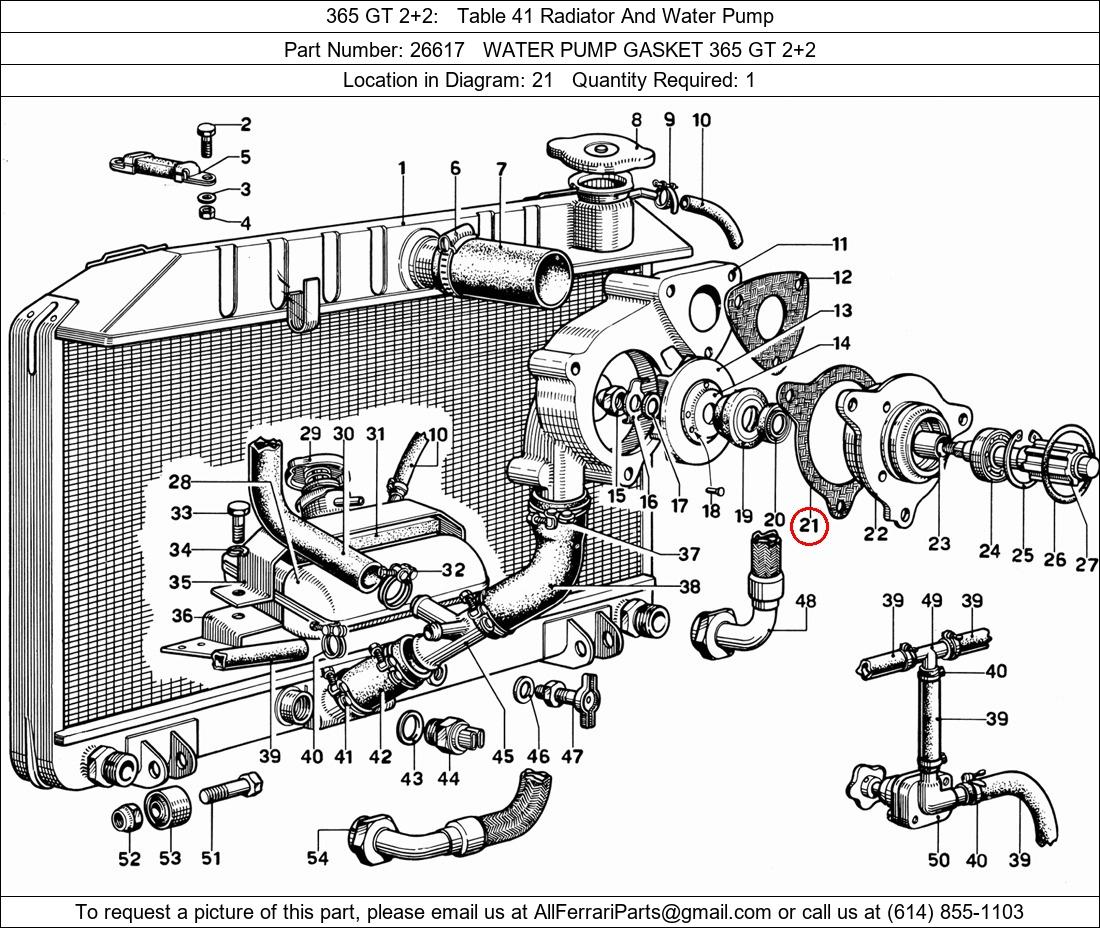 365 GT 2+2: Table 41 Radiator And Water Pump

Part Number: 26617 WATER PUMP GASKET 365 GT 2+2

Location in Diagram: 21 Quantity Required: 1

2
5
3
4
1
6
7
8
9
10
11
12
13
14
29
30
31
10
28
33
34
35
36
32
15
16
17
18
19
20
21
22
23
24
25
26
27
37
38
48
39
49
39
40
39
39
40
41
42
43
44
45
46
47
52
53
51
54
50
40
39

To request a picture of this part, please email us at AllFerrariParts@gmail.com or call us at (614) 855-1103