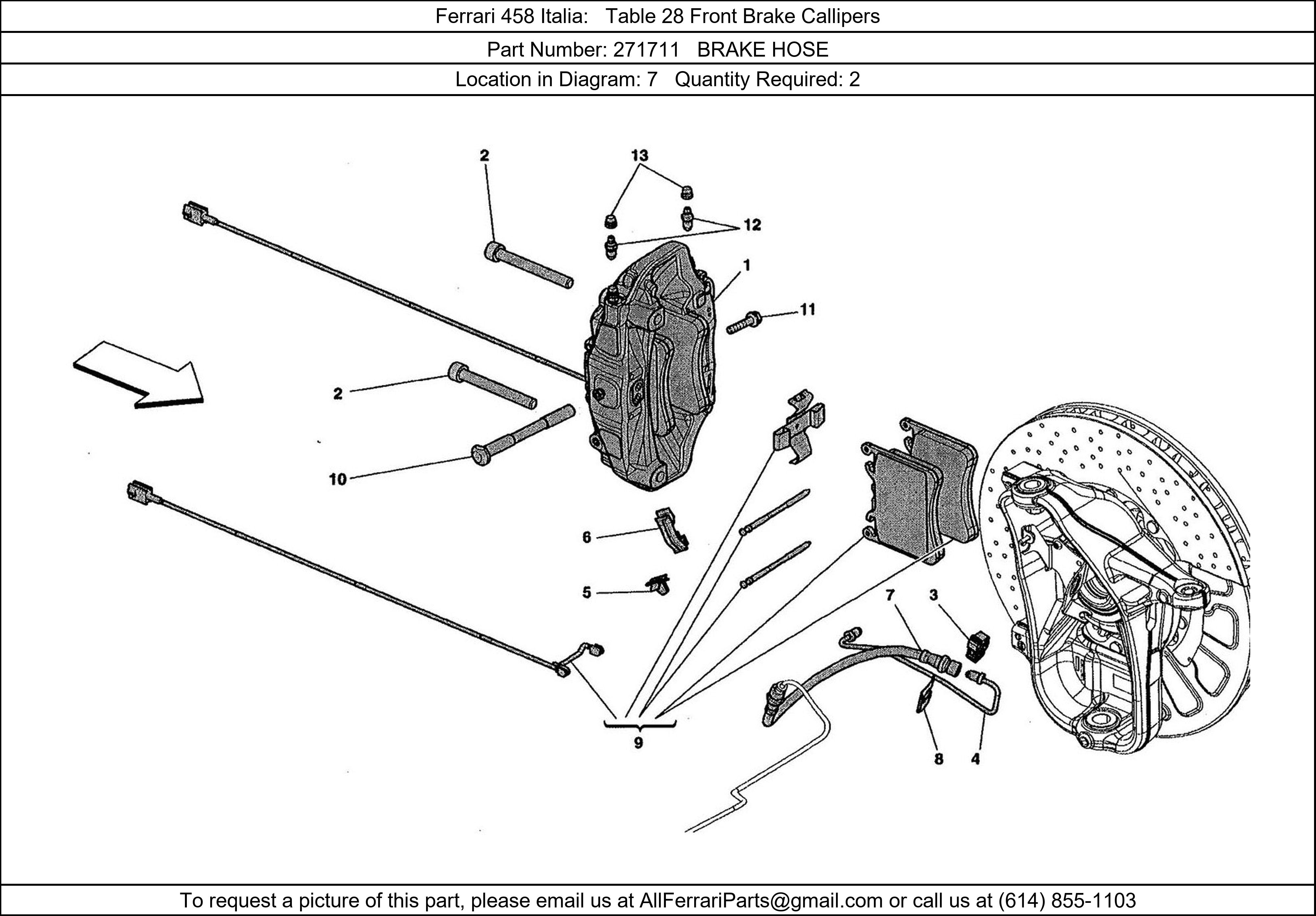 Ferrari 458 Italia: Table 28 Front Brake Callipers

Part Number: 271711 BRAKE HOSE

Location in Diagram: 7 Quantity Required: 2

2
13
12
1
11
2
10
6
5
7
3
9
8
4

To request a picture of this part, please email us at AllFerrariParts@gmail.com or call us at (614) 855-1103