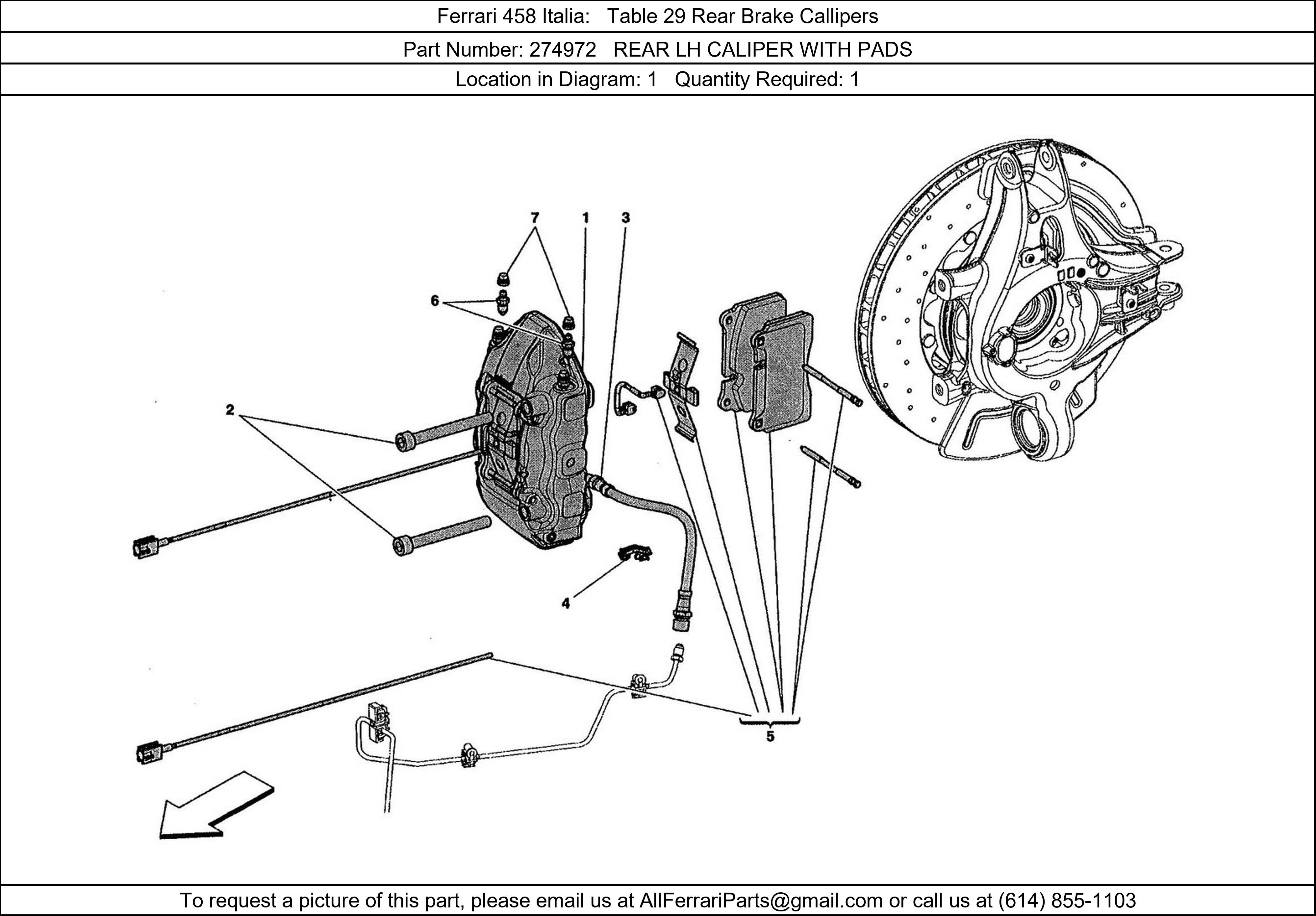 Ferrari 458 Italia: Table 29 Rear Brake Callipers

Part Number: 274972 REAR LH CALIPER WITH PADS

Location in Diagram: 1 Quantity Required: 1

7
1
3
6
2
4
5

To request a picture of this part, please email us at AllFerrariParts@gmail.com or call us at (614) 855-1103