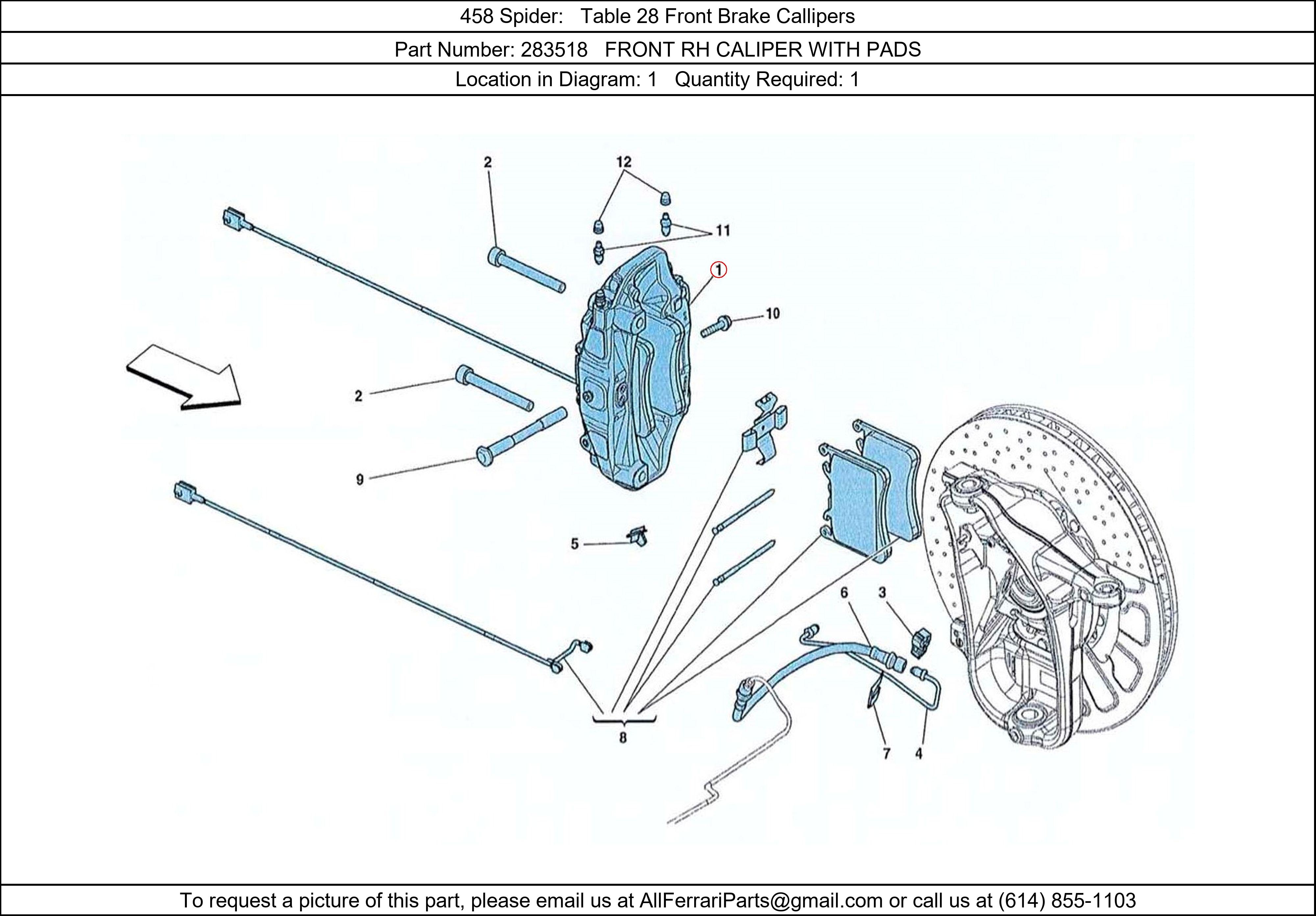 458 Spider: Table 28 Front Brake Callipers

Part Number: 283518 FRONT RH CALIPER WITH PADS

Location in Diagram: 1 Quantity Required: 1

2
12
11
1
10
2
9
5
6
3
8
7
4

To request a picture of this part, please email us at AllFerrariParts@gmail.com or call us at (614) 855-1103