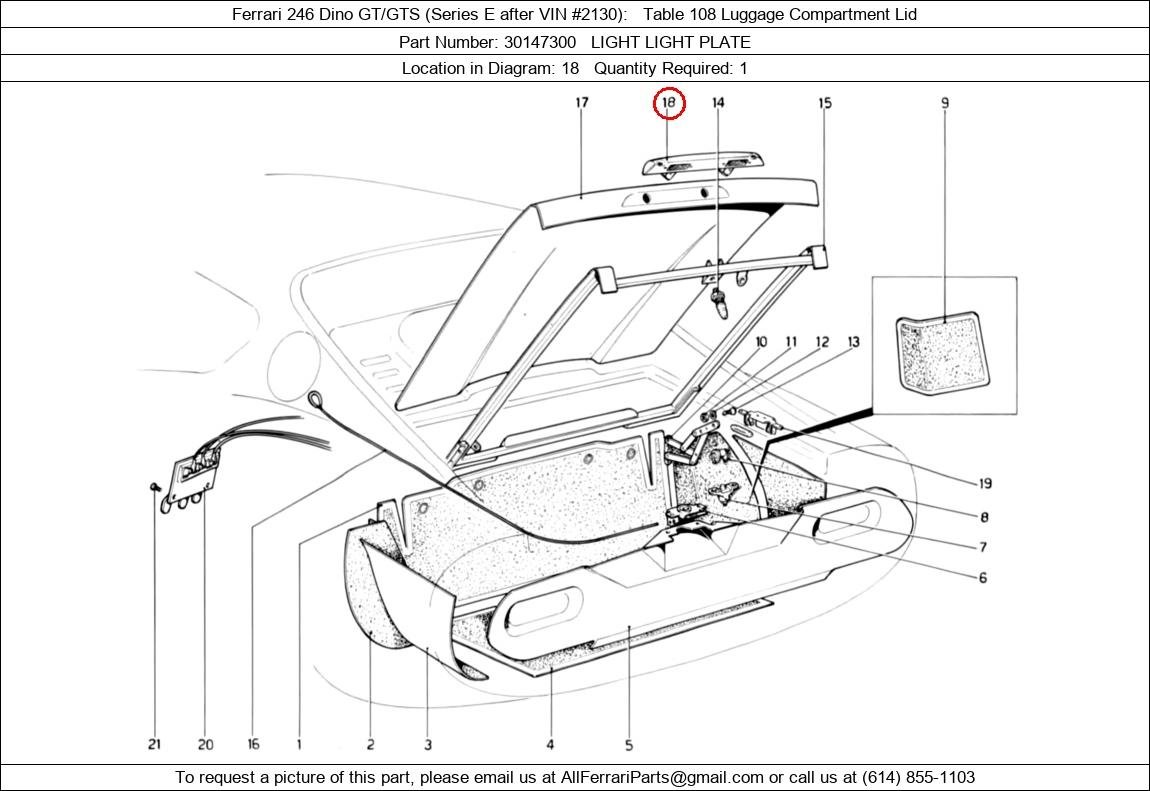 Ferrari 246 Dino GT/GTS (Series E after VIN #2130): Table 108 Luggage Compartment Lid

Part Number: 30147300 LIGHT LIGHT PLATE

Location in Diagram: 18 Quantity Required: 1

17 18 14 15 9

10 11 12 13

19

8

7

6

21 20 16 1 2 3 4 5

To request a picture of this part, please email us at AllFerrariParts@gmail.com or call us at (614) 855-1103