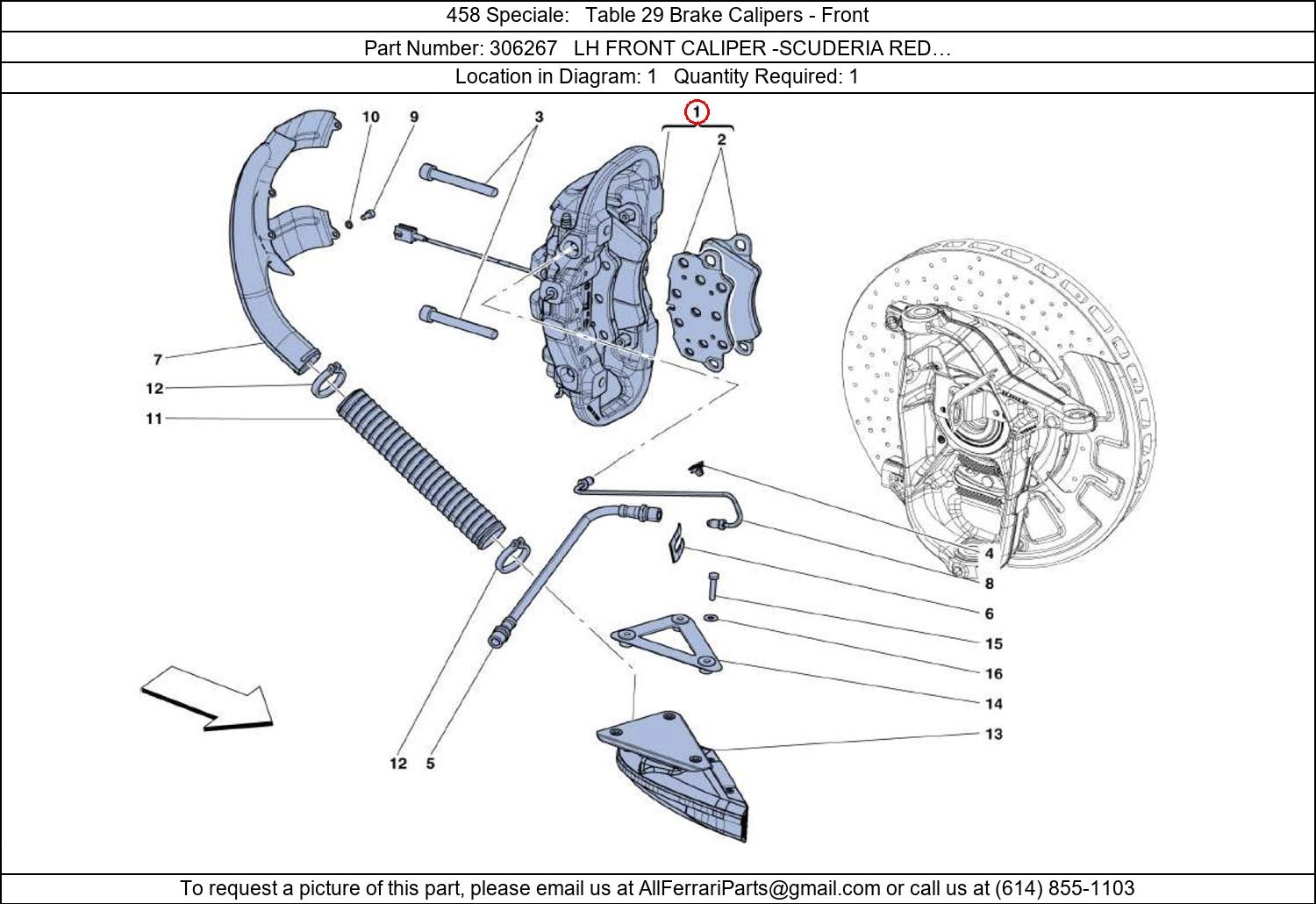 458 Speciale: Table 29 Brake Calipers - Front

Part Number: 306267 LH FRONT CALIPER -SCUDERIA RED…

Location in Diagram: 1 Quantity Required: 1

10 9 3 1 2

7
12
11

4
8
6
15
16
14
13

12 5

To request a picture of this part, please email us at AllFerrariParts@gmail.com or call us at (614) 855-1103