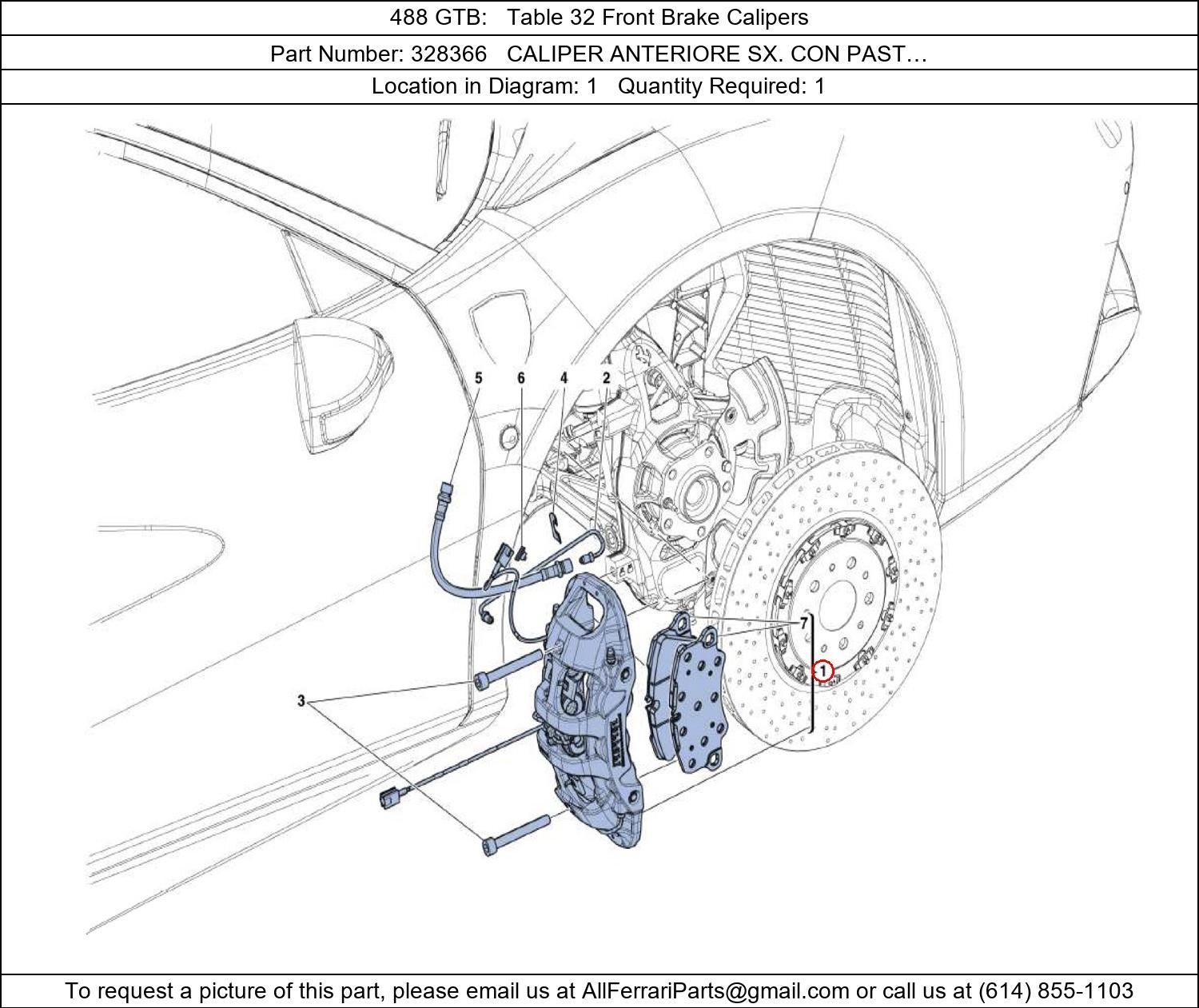 488 GTB: Table 32 Front Brake Calipers

Part Number: 328366 CALIPER ANTERIORE SX. CON PAST…

Location in Diagram: 1 Quantity Required: 1

5
6
4
2
7
1
3

To request a picture of this part, please email us at AllFerrariParts@gmail.com or call us at (614) 855-1103