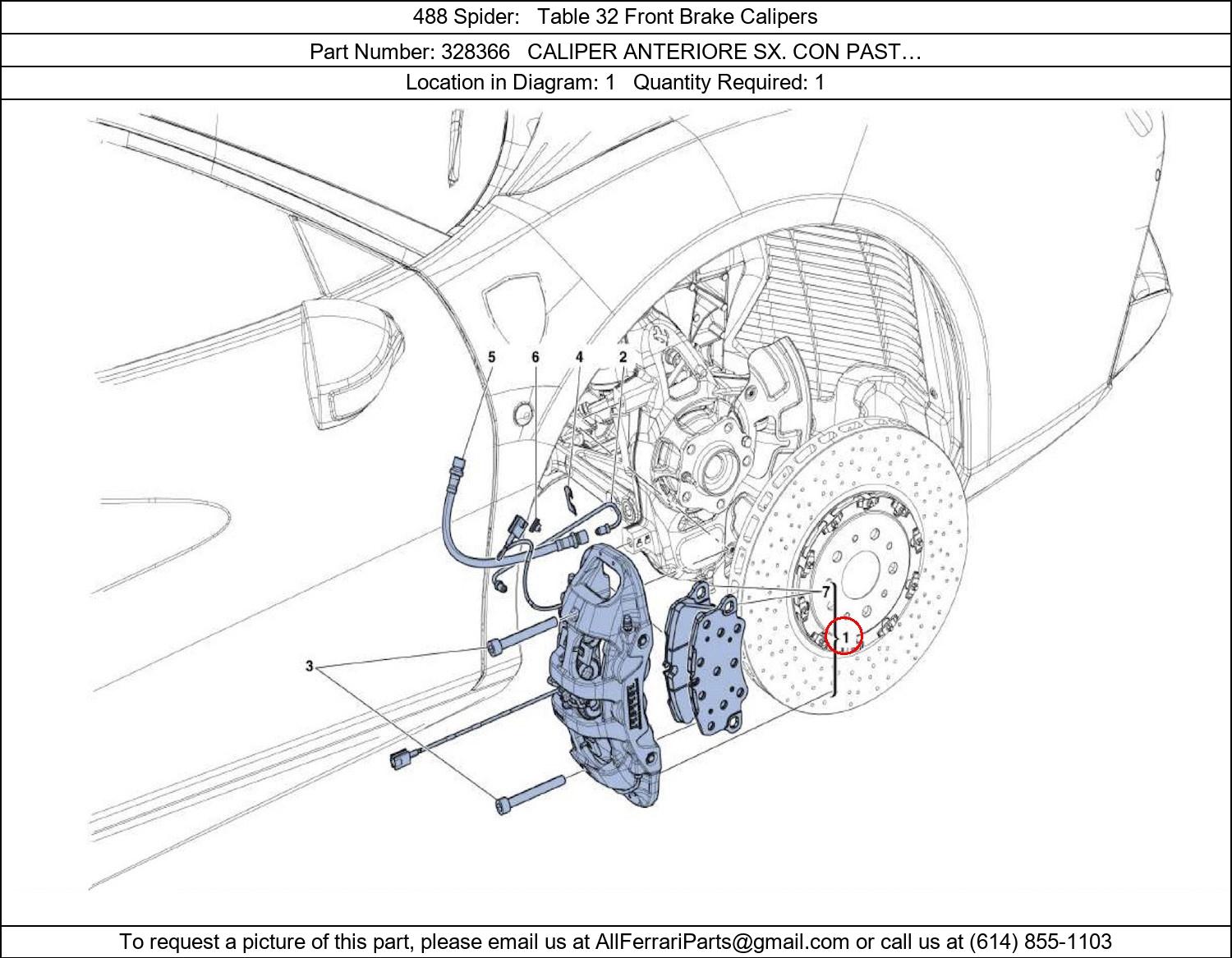 488 Spider: Table 32 Front Brake Calipers

Part Number: 328366 CALIPER ANTERIORE SX. CON PAST…

Location in Diagram: 1 Quantity Required: 1

5
6
4
2
7
1
3

To request a picture of this part, please email us at AllFerrariParts@gmail.com or call us at (614) 855-1103