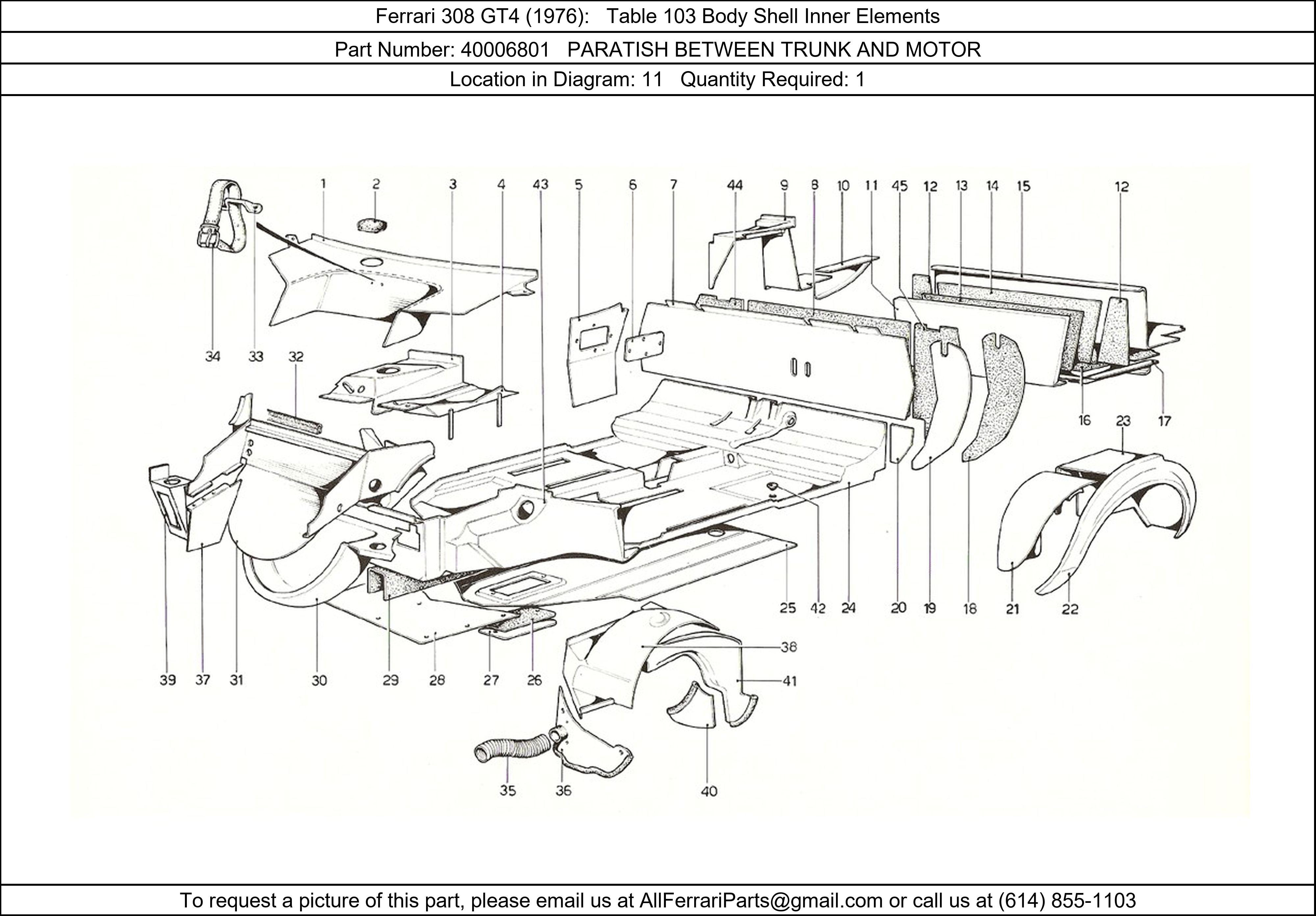 Ferrari 308 GT4 (1976): Table 103 Body Shell Inner Elements

Part Number: 40006801 PARATISH BETWEEN TRUNK AND MOTOR

Location in Diagram: 11 Quantity Required: 1

1 2 3 4 43 5 6 7 44 9 8 10 11 45 12 13 14 15 12

34 33 32

16 23 17

25 42 24 20 19 18 21 22

38

41

39 37 31 30 29 28 27 26

35 36 40

To request a picture of this part, please email us at AllFerrariParts@gmail.com or call us at (614) 855-1103