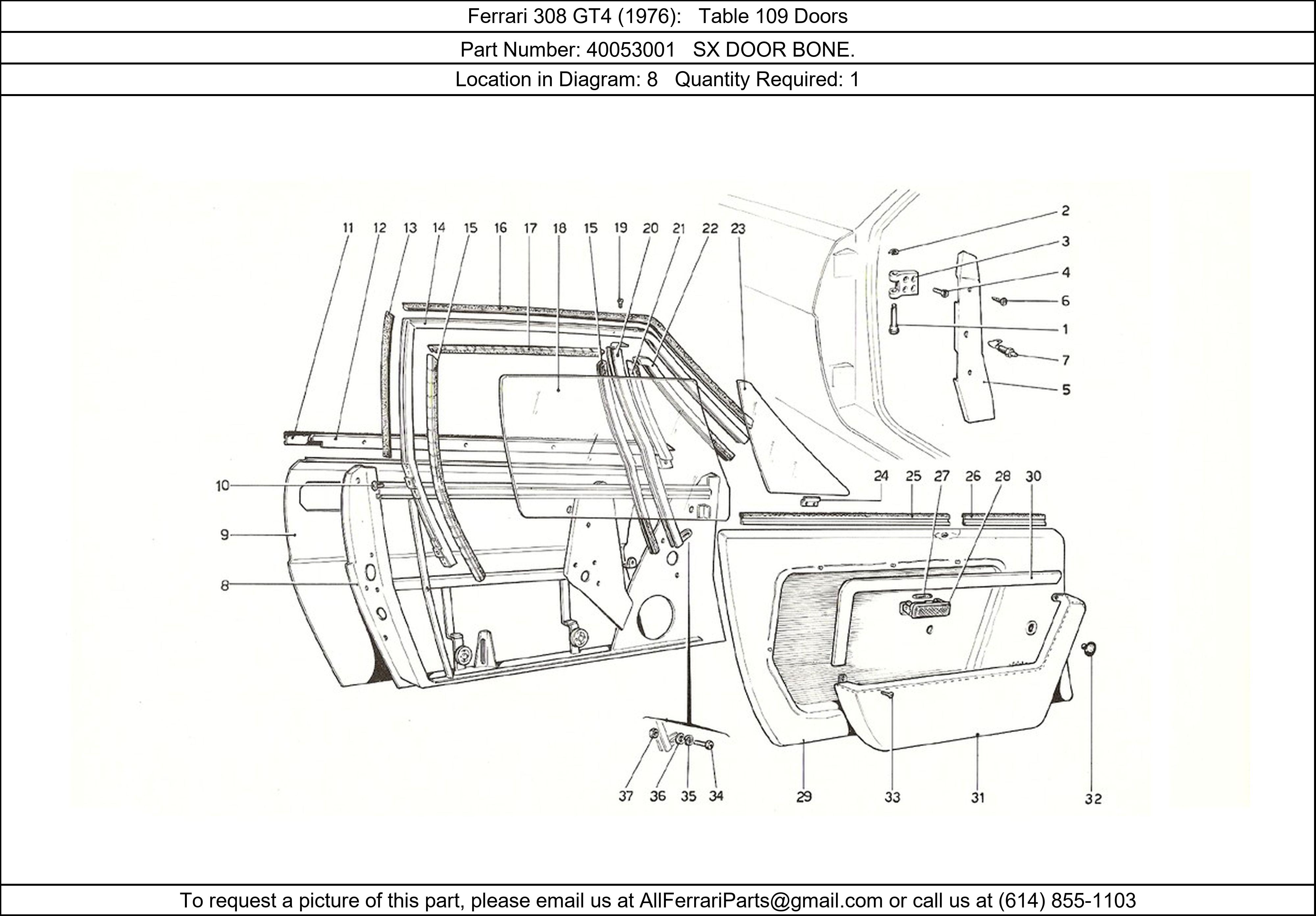 Ferrari 308 GT4 (1976): Table 109 Doors

Part Number: 40053001 SX DOOR BONE.

Location in Diagram: 8 Quantity Required: 1

11 12 13 14 15 16 17 18 15 19 20 21 22 23

2
3
4
6
1
7
5

10
9
8

24 25 27 26 28 30

37 36 35 34 29 33 31 32

To request a picture of this part, please email us at AllFerrariParts@gmail.com or call us at (614) 855-1103