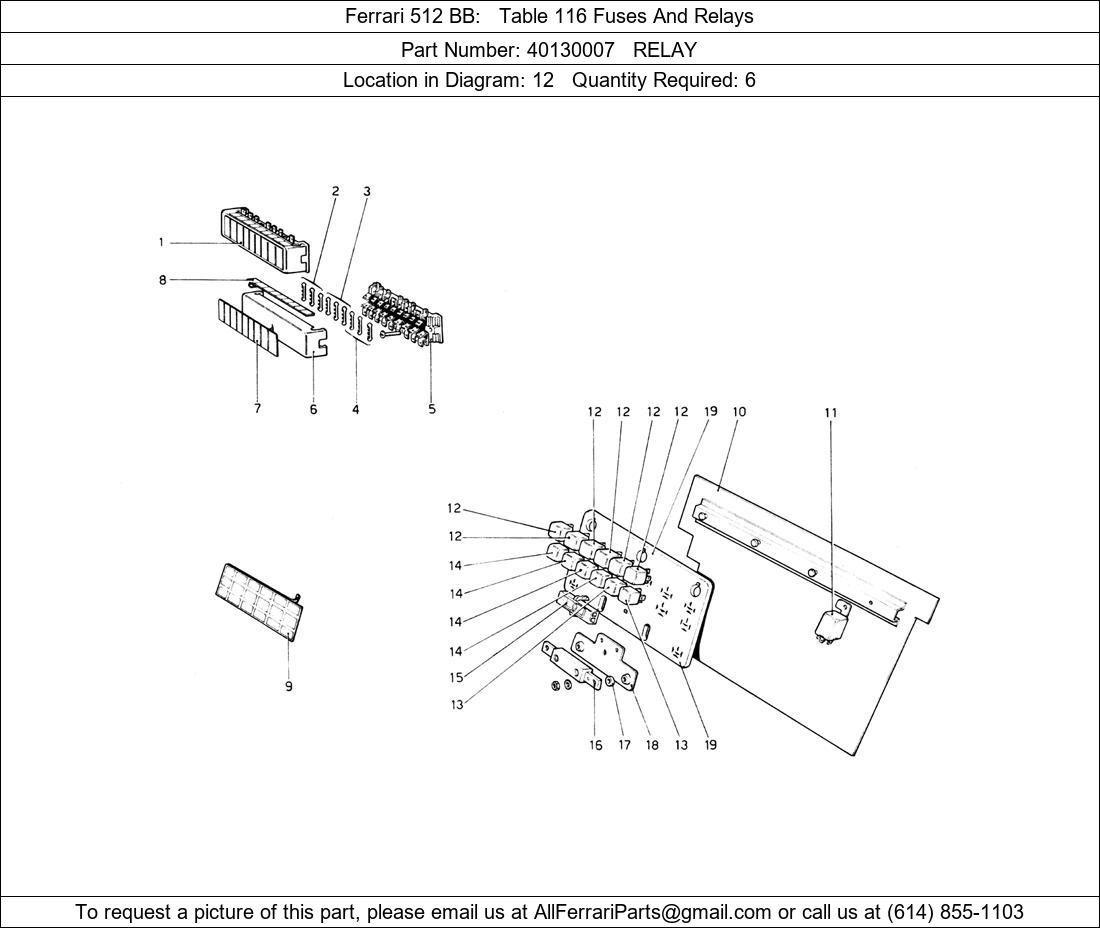 Ferrari 512 BB: Table 116 Fuses And Relays

Part Number: 40130007 RELAY

Location in Diagram: 12 Quantity Required: 6

2 3
1
8
7 6 4 5

12 12 12 12 19 10 11

12
12
14
14
14
14
15
13

9

16 17 18 13 19

To request a picture of this part, please email us at AllFerrariParts@gmail.com or call us at (614) 855-1103