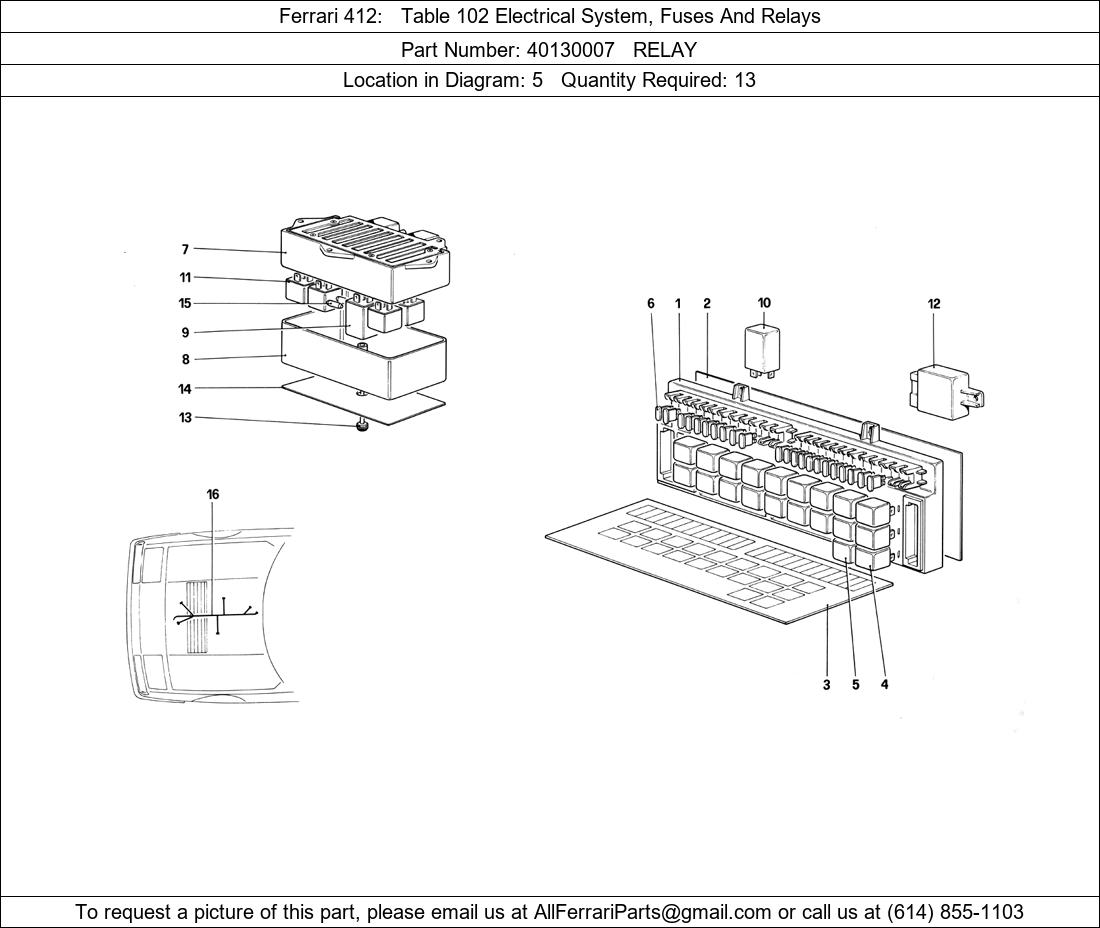 Ferrari 412: Table 102 Electrical System, Fuses And Relays

Part Number: 40130007 RELAY

Location in Diagram: 5 Quantity Required: 13

7
11
15
9
8
14
13

16

6 1 2 10 12

3 5 4

To request a picture of this part, please email us at AllFerrariParts@gmail.com or call us at (614) 855-1103