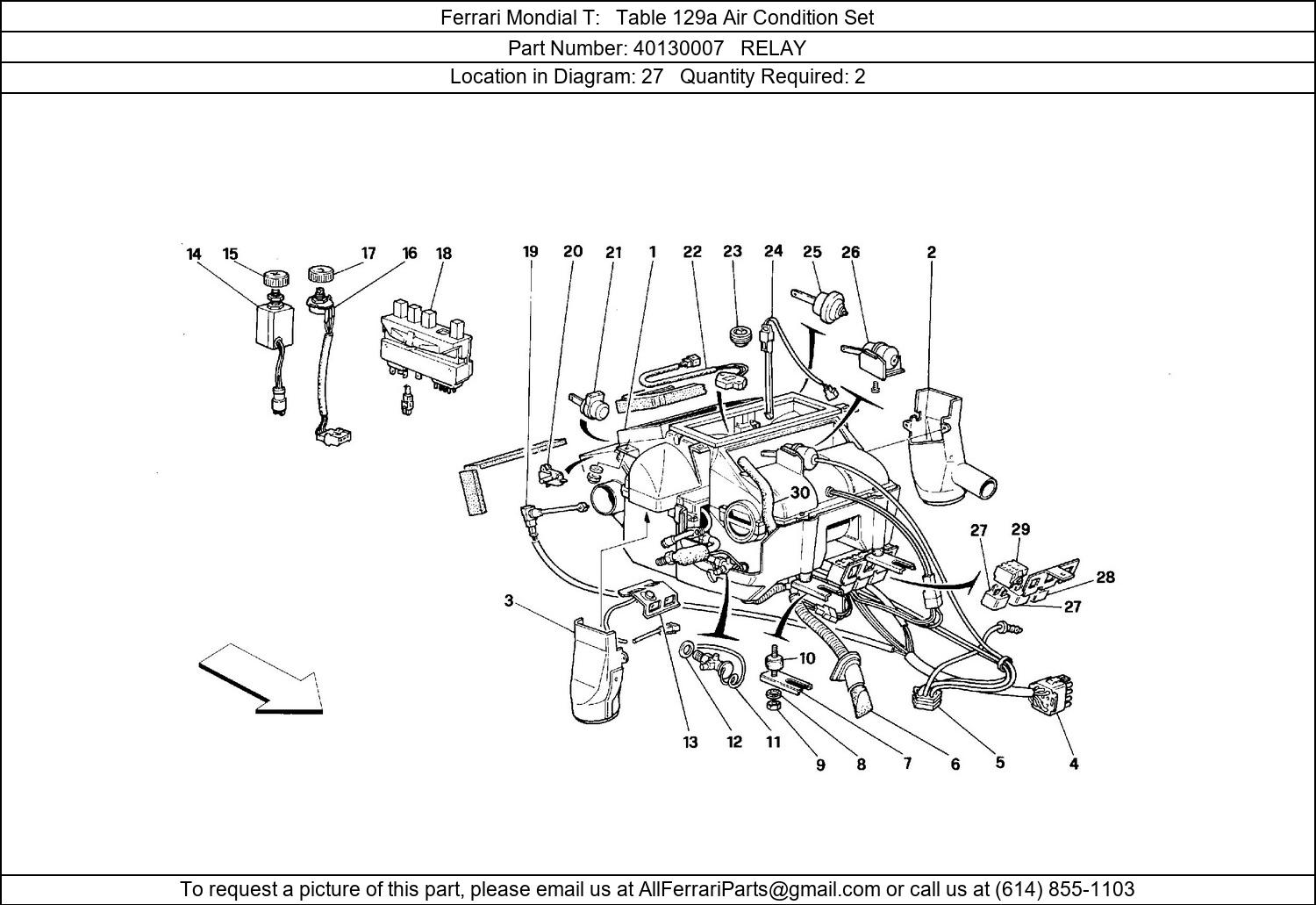 Ferrari Mondial T: Table 129a Air Condition Set

Part Number: 40130007 RELAY

Location in Diagram: 27 Quantity Required: 2

14 15 17 16 18 19 20 21 1 22 23 24 25 26 2

30

27 29

28

27

3

10

13 12 11 9 8 7 6 5 4

To request a picture of this part, please email us at AllFerrariParts@gmail.com or call us at (614) 855-1103