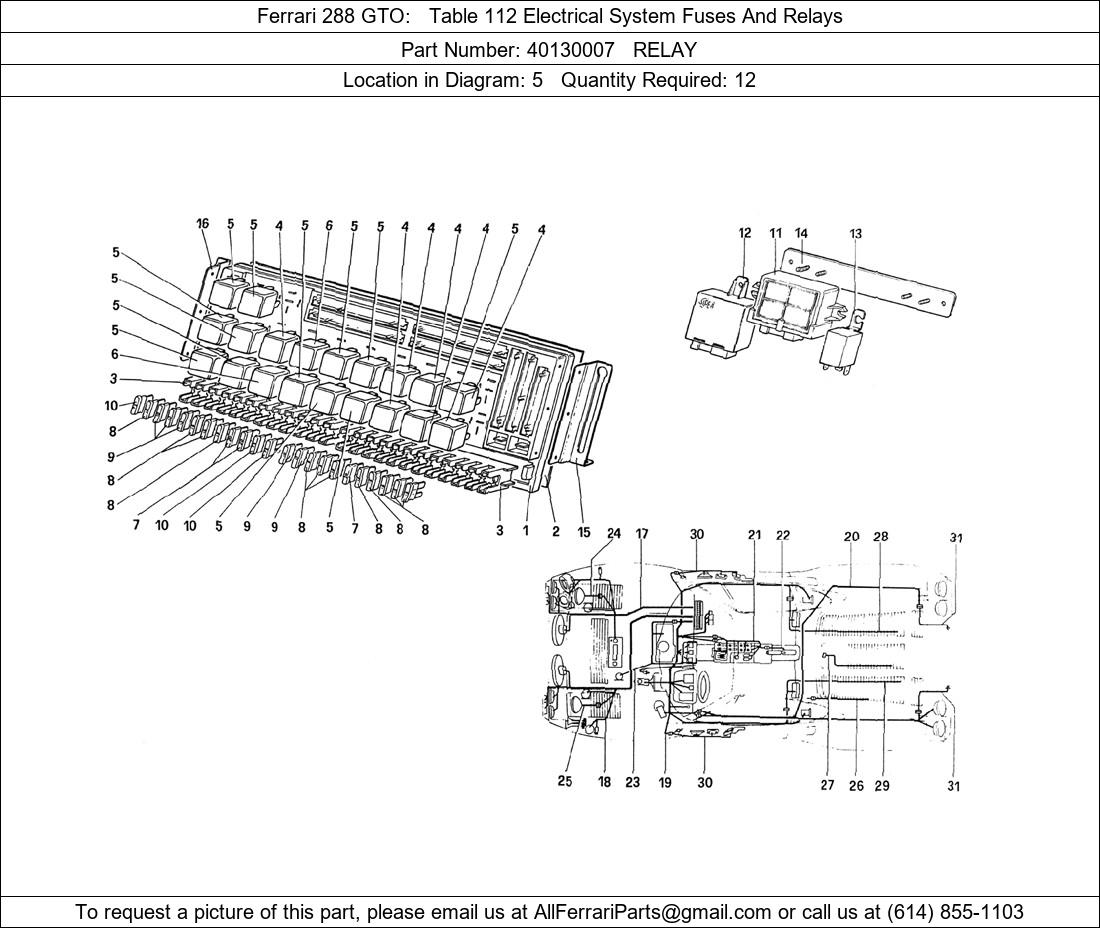 Ferrari 288 GTO: Table 112 Electrical System Fuses And Relays

Part Number: 40130007 RELAY

Location in Diagram: 5 Quantity Required: 12

16 5 5 4 5 6 5 5 4 4 4 4 5 4

5
5
5
5
6
3
10
8
9
8
8

7 10 10 5 9 9 8 5 7 8 8 8

3 1 2 15

12 11 14 13

24 17 30 21 22 20 28 31

25 18 23 19 30 27 26 29 31

To request a picture of this part, please email us at AllFerrariParts@gmail.com or call us at (614) 855-1103