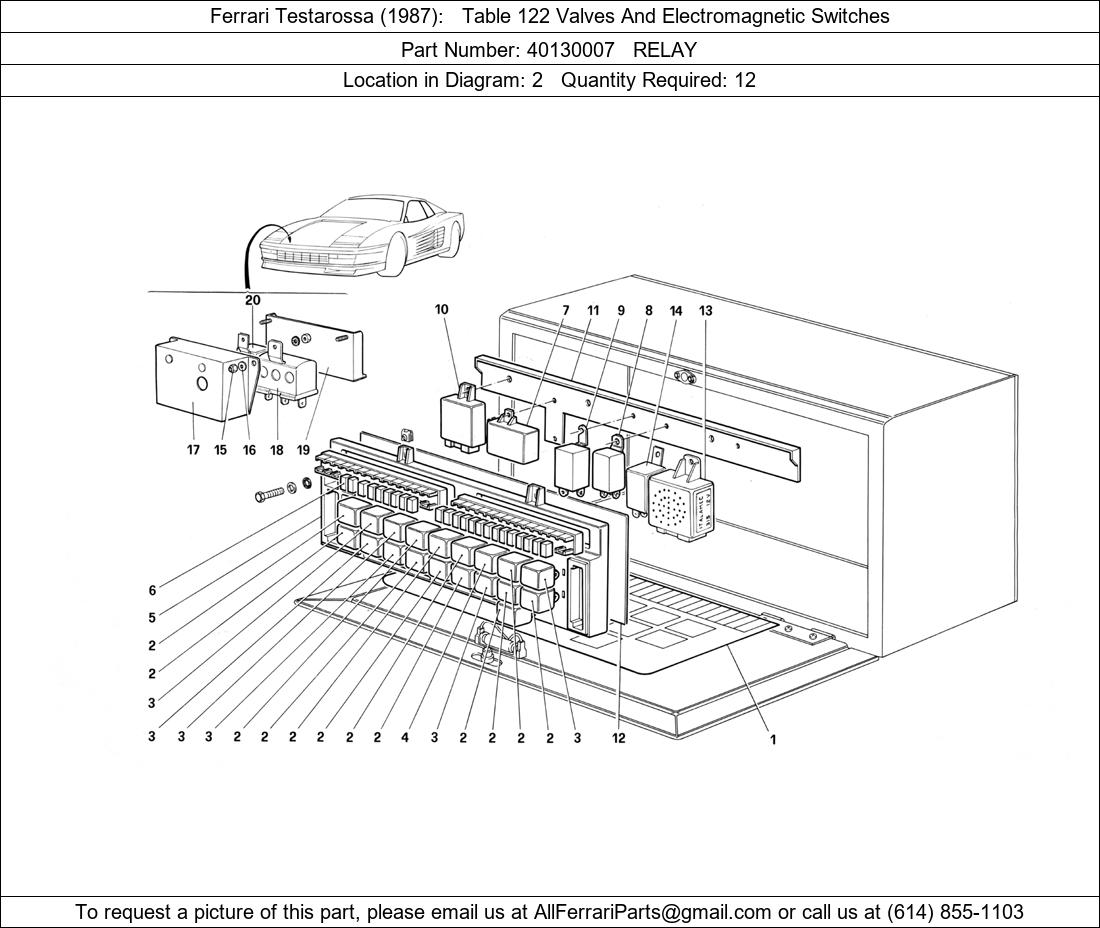 Ferrari Testarossa (1987): Table 122 Valves And Electromagnetic Switches

Part Number: 40130007 RELAY

Location in Diagram: 2 Quantity Required: 12

20

10 7 11 9 8 14 13

17 15 16 18 19

6
5
2
2
3
3 3 3 2 2 2 2 2 2 4 3 2 2 2 2 3 12 1

To request a picture of this part, please email us at AllFerrariParts@gmail.com or call us at (614) 855-1103