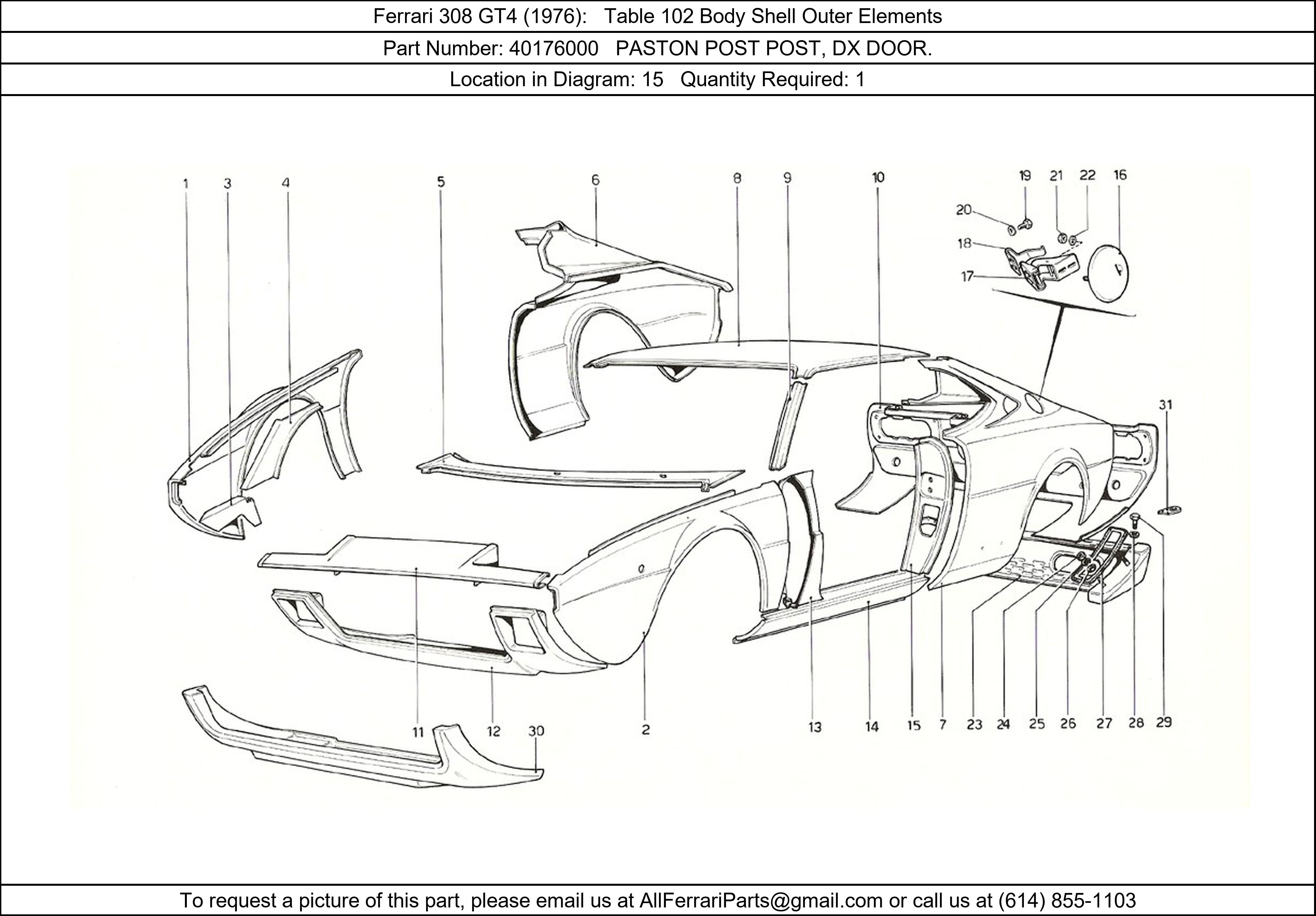 Ferrari 308 GT4 (1976): Table 102 Body Shell Outer Elements

Part Number: 40176000 PASTON POST POST, DX DOOR.

Location in Diagram: 15 Quantity Required: 1

1 3 4 5 6 8 9 10 19 21 22 16 20 18 17 31

11 12 30 2 13 14 15 7 23 24 25 26 27 28 29

To request a picture of this part, please email us at AllFerrariParts@gmail.com or call us at (614) 855-1103