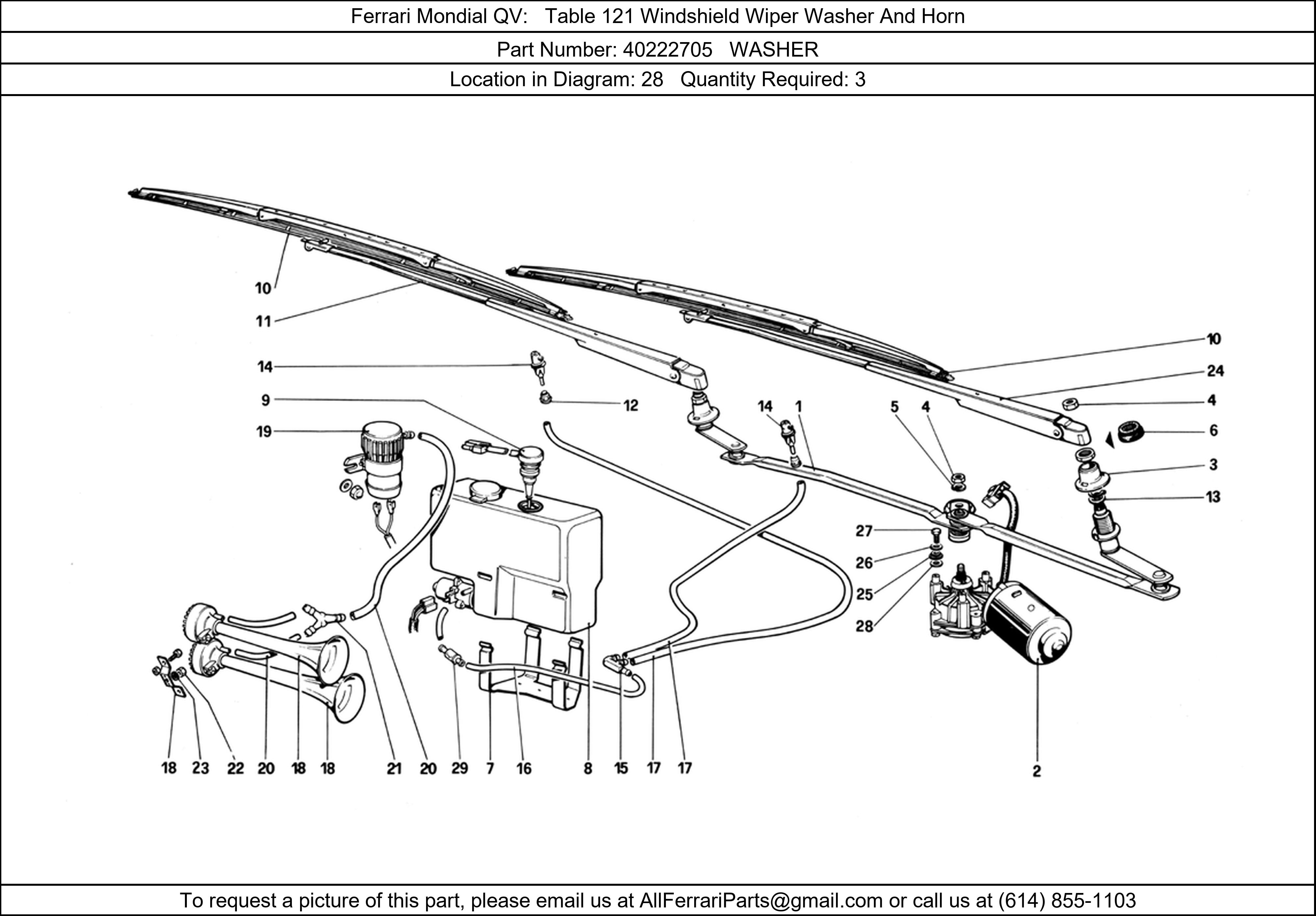 Ferrari Mondial QV: Table 121 Windshield Wiper Washer And Horn

Part Number: 40222705 WASHER

Location in Diagram: 28 Quantity Required: 3

10
11
14
9
19
12
14 1
5 4
10
24
4
6
3
13
27
26
25
28
18 23 22 20 18 18 21 20 29 7 16 8 15 17 17
2

To request a picture of this part, please email us at AllFerrariParts@gmail.com or call us at (614) 855-1103