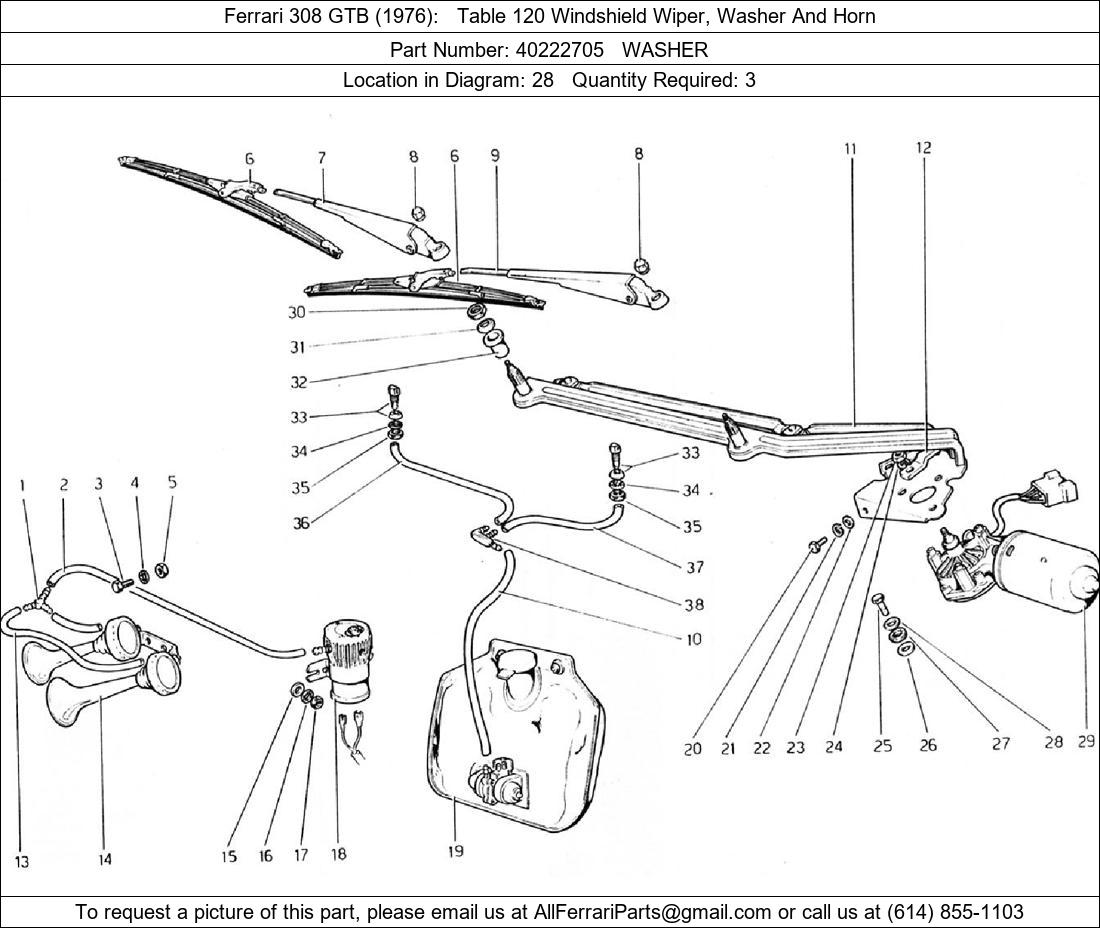 Ferrari 308 GTB (1976): Table 120 Windshield Wiper, Washer And Horn

Part Number: 40222705 WASHER

Location in Diagram: 28 Quantity Required: 3

6 7 8 6 9 8 11 12

30
31
32
33
34
35
36

33
34
35
37
38
10

1 2 3 4 5

13 14 15 16 17 18 19 20 21 22 23 24 25 26 27 28 29

To request a picture of this part, please email us at AllFerrariParts@gmail.com or call us at (614) 855-1103