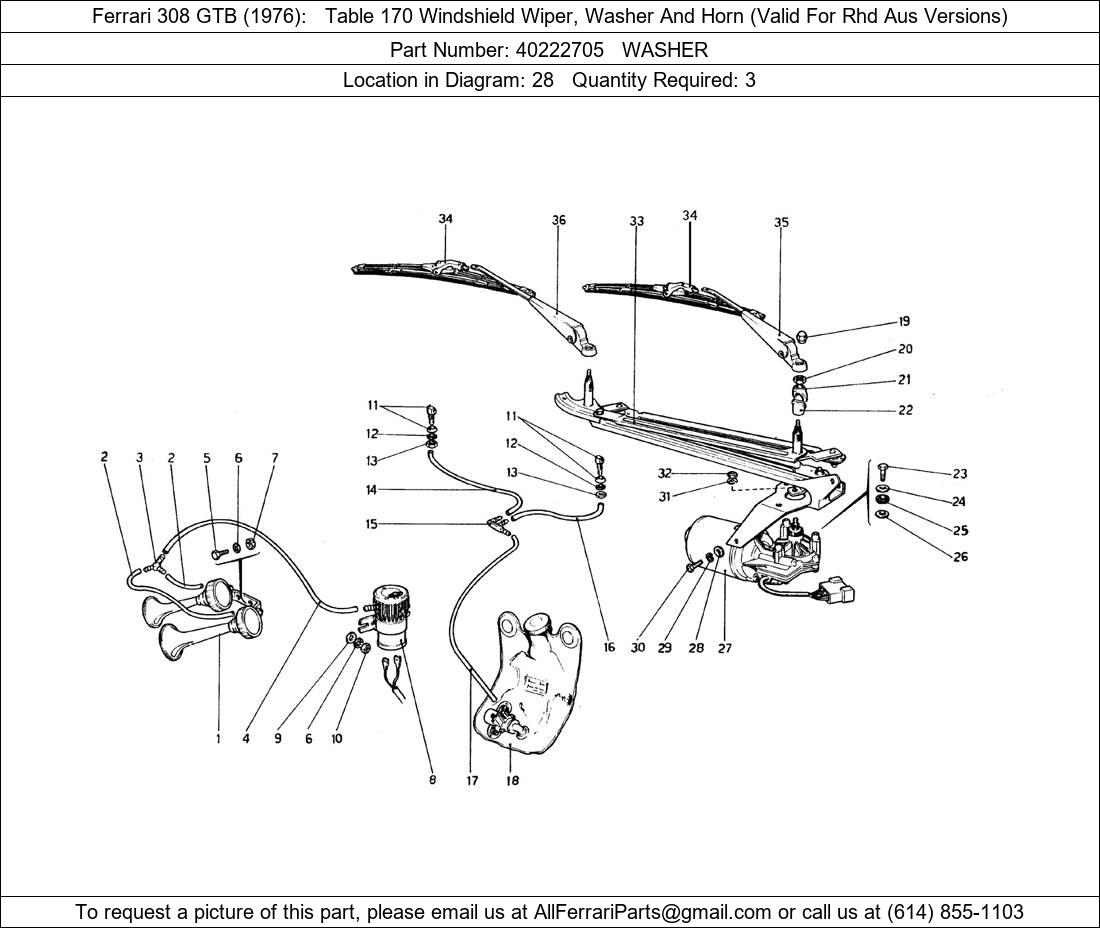 Ferrari 308 GTB (1976): Table 170 Windshield Wiper, Washer And Horn (Valid For Rhd Aus Versions)

Part Number: 40222705 WASHER

Location in Diagram: 28 Quantity Required: 3

34 36 33 34 35 19 20 21 22 11 12 13 11 12 13 14 15 32 31 23 24 25 26 2 3 2 5 6 7 16 30 29 28 27 1 4 9 6 10 8 17 18

To request a picture of this part, please email us at AllFerrariParts@gmail.com or call us at (614) 855-1103