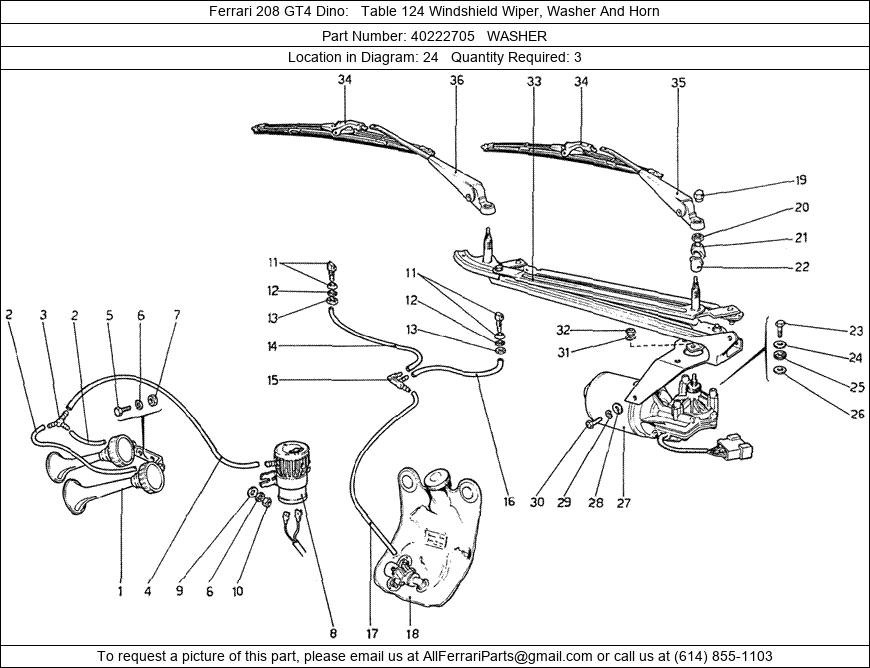 Ferrari 208 GT4 Dino: Table 124 Windshield Wiper, Washer And Horn

Part Number: 40222705 WASHER

Location in Diagram: 24 Quantity Required: 3

34 36 33 34 35

19

20

21

22

11

12

13

11

12

13

14

15

32

31

23

24

25

26

2 3 2 5 6 7

16

30 29 28 27

1 4 9 6 10 8 17 18

To request a picture of this part, please email us at AllFerrariParts@gmail.com or call us at (614) 855-1103