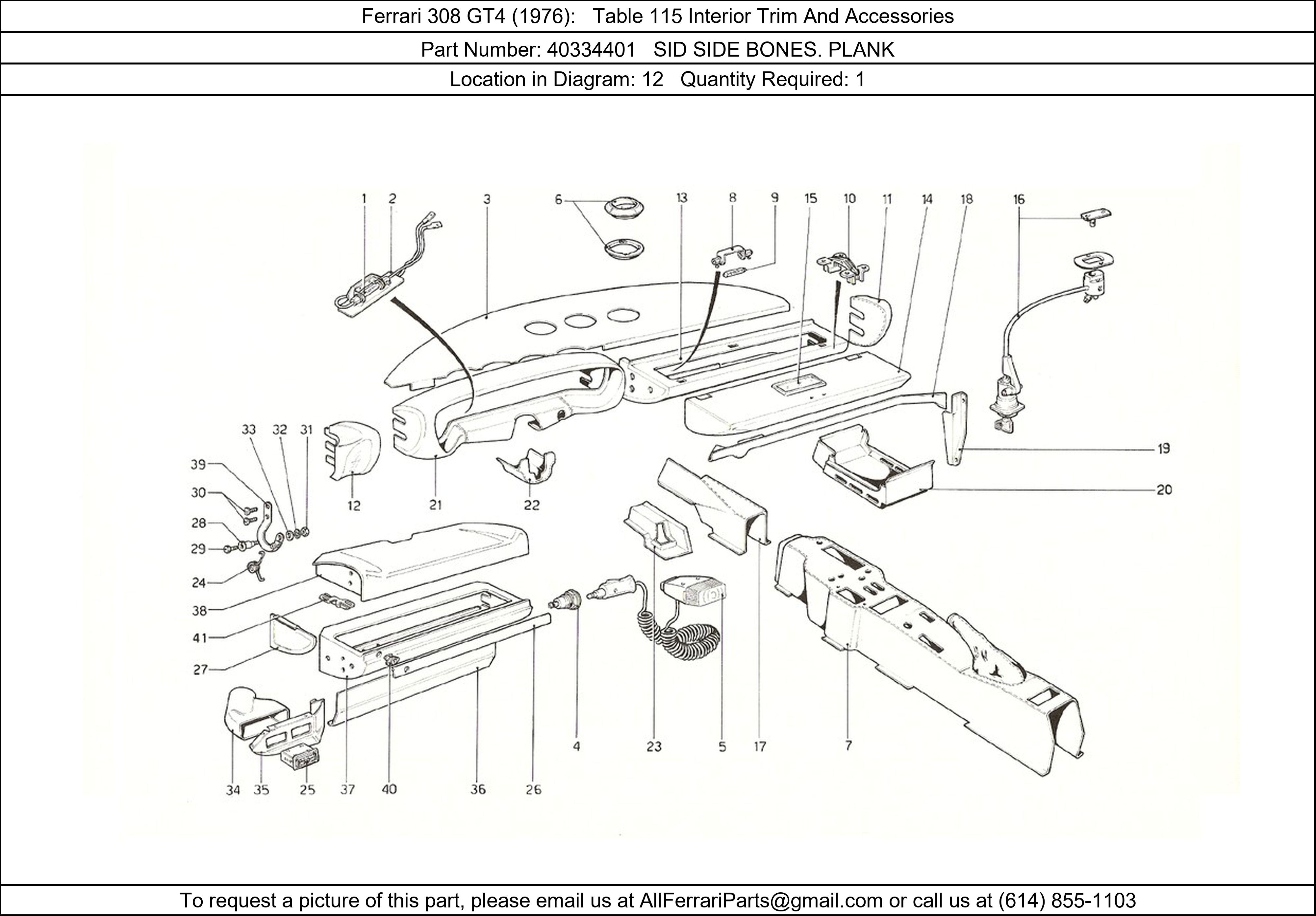 Ferrari 308 GT4 (1976): Table 115 Interior Trim And Accessories

Part Number: 40334401 SID SIDE BONES. PLANK

Location in Diagram: 12 Quantity Required: 1

1 2 3 6 13 8 9 15 10 11 14 18 16

33 32 31

39

30

28

29

24

38

41

27

12 21 22

19

20

34 35 25 37 40 36 26 4 23 5 17 7

To request a picture of this part, please email us at AllFerrariParts@gmail.com or call us at (614) 855-1103