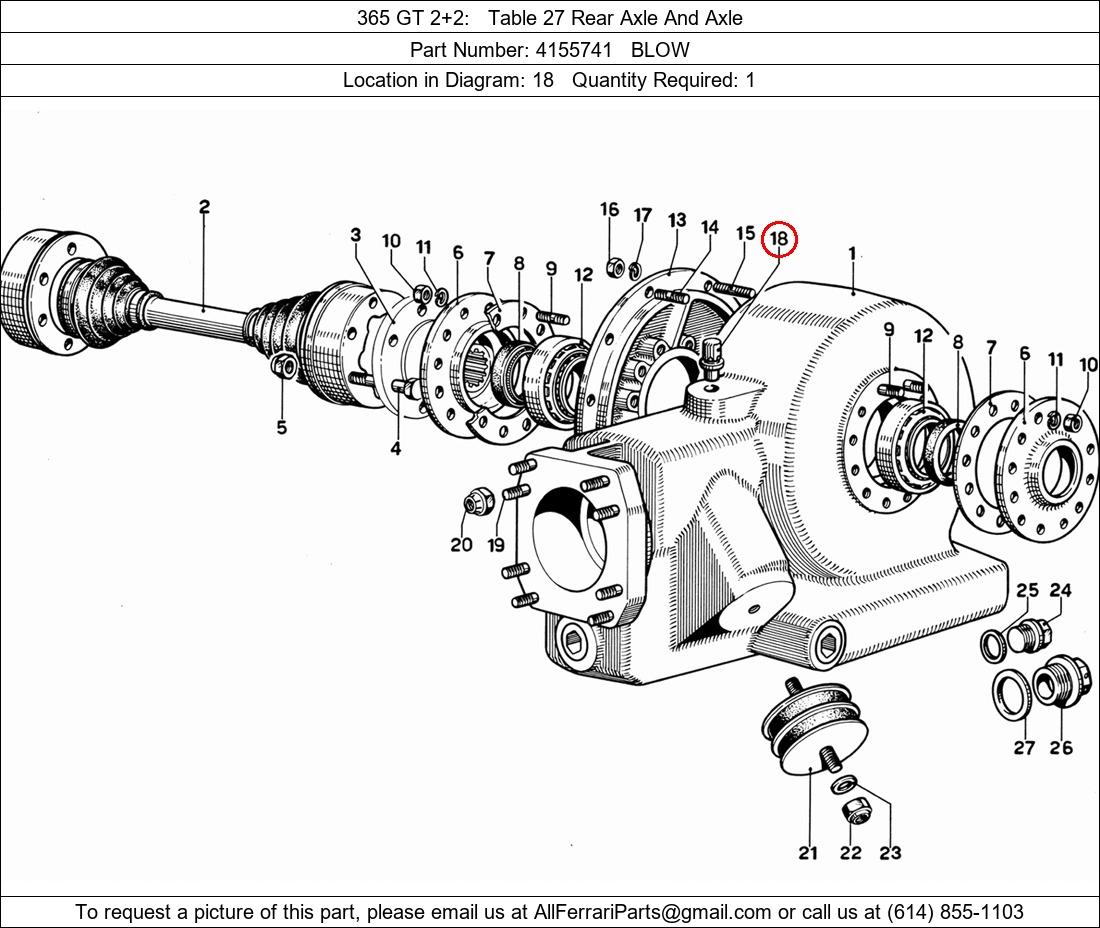 365 GT 2+2: Table 27 Rear Axle And Axle

Part Number: 4155741 BLOW

Location in Diagram: 18 Quantity Required: 1

2
3
10
11
6
7
8
9
12
16
17
13
14
15
18
1
9
12
8
7
6
11
10
5
4
20
19
25
24
27
26
21
22
23

To request a picture of this part, please email us at AllFerrariParts@gmail.com or call us at (614) 855-1103