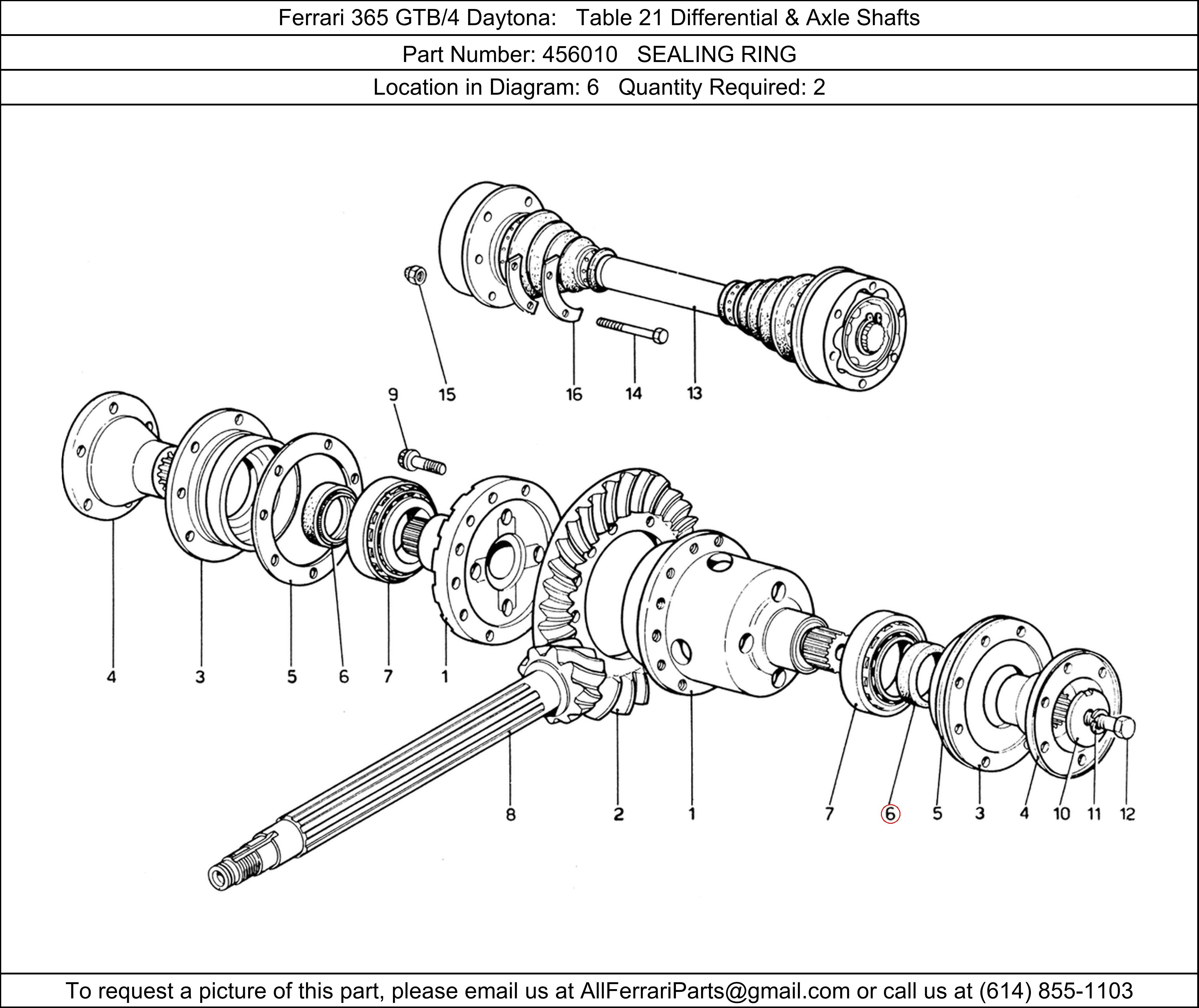 Ferrari 365 GTB/4 Daytona: Table 21 Differential & Axle Shafts

Part Number: 456010 SEALING RING

Location in Diagram: 6 Quantity Required: 2

9 15 16 14 13

4 3 5 6 7 1

8 2 1 7 6 5 3 4 10 11 12

To request a picture of this part, please email us at AllFerrariParts@gmail.com or call us at (614) 855-1103